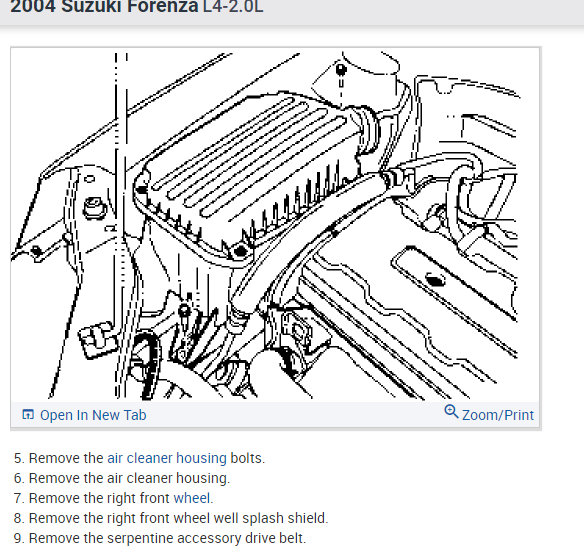 2004 Suzuki Forenza L4-2.0L

Open In New Tab

Zoom/Print

5. Remove the air cleaner housing bolts.
6. Remove the air cleaner housing.
7. Remove the right front wheel.
8. Remove the right front wheel well splash shield.
9. Remove the serpentine accessory drive belt.