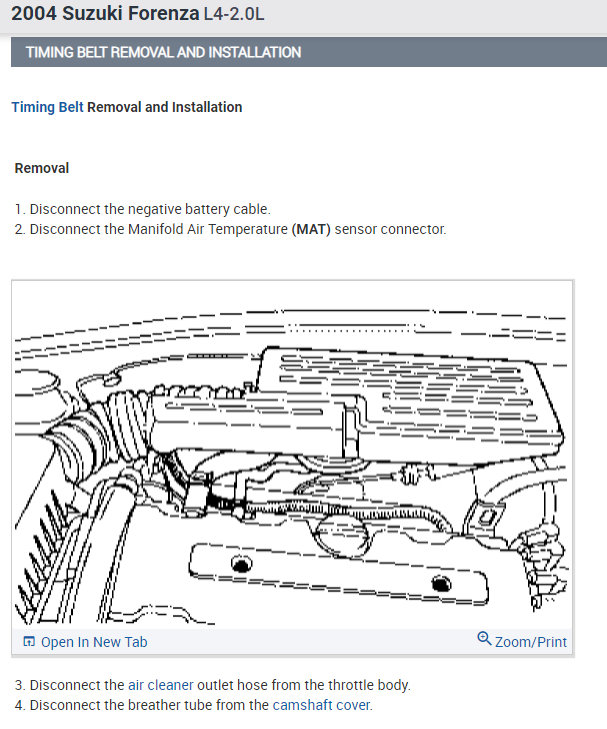 2004 Suzuki Forenza L4-2.0L

TIMING BELT REMOVAL AND INSTALLATION

Timing Belt Removal and Installation

Removal

1. Disconnect the negative battery cable.
2. Disconnect the Manifold Air Temperature (MAT) sensor connector.

Open In New Tab

Zoom/Print

3. Disconnect the air cleaner outlet hose from the throttle body.
4. Disconnect the breather tube from the camshaft cover.