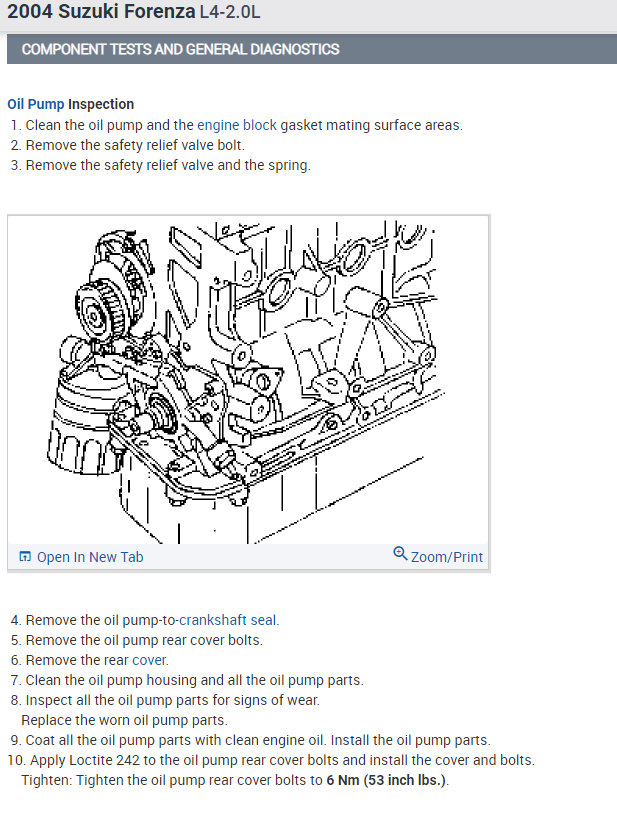 2004 Suzuki Forenza L4-2.0L

COMPONENT TESTS AND GENERAL DIAGNOSTICS

Oil Pump Inspection

1. Clean the oil pump and the engine block gasket mating surface areas.
2. Remove the safety relief valve bolt.
3. Remove the safety relief valve and the spring.

Open In New Tab

Zoom/Print

4. Remove the oil pump-to-crankshaft seal.
5. Remove the oil pump rear cover bolts.
6. Remove the rear cover.
7. Clean the oil pump housing and all the oil pump parts.
8. Inspect all the oil pump parts for signs of wear.
Replace the worn oil pump parts.
9. Coat all the oil pump parts with clean engine oil. Install the oil pump parts.
10. Apply Loctite 242 to the oil pump rear cover bolts and install the cover and bolts.
Tighten: Tighten the oil pump rear cover bolts to 6 Nm (53 inch lbs.).