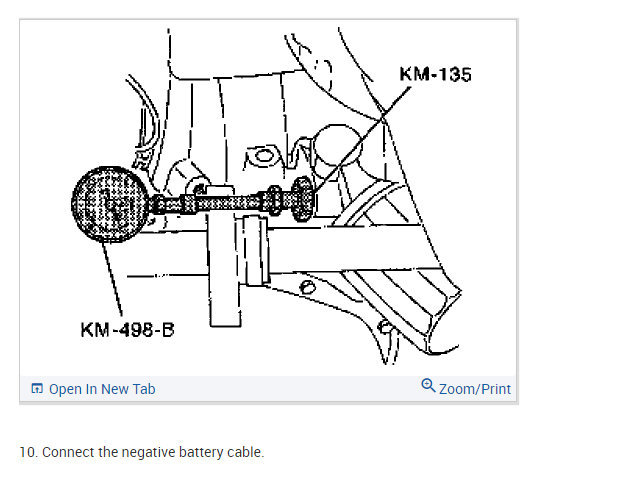 KM-135

KM-498-B

Open In New Tab

Zoom/Print

10. Connect the negative battery cable.