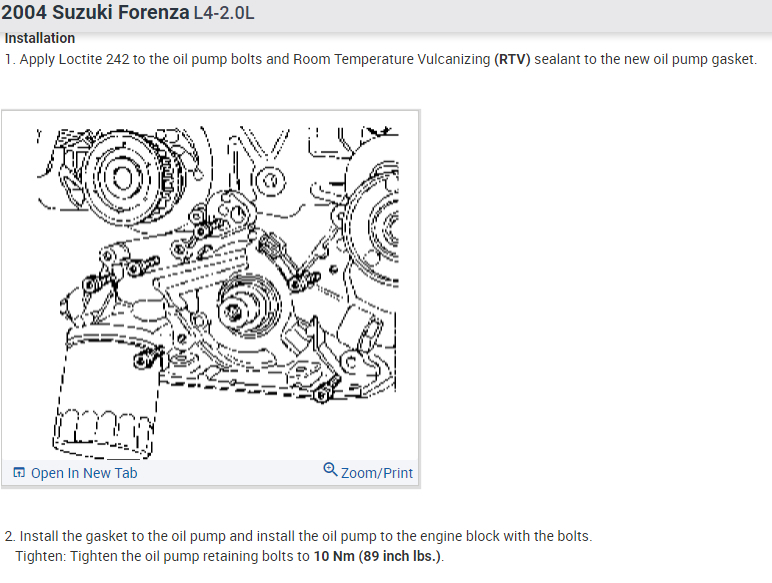 2004 Suzuki Forenza L4-2.0L

Installation

1. Apply Loctite 242 to the oil pump bolts and Room Temperature Vulcanizing (RTV) sealant to the new oil pump gasket.

Open In New Tab

Zoom/Print

2. Install the gasket to the oil pump and install the oil pump to the engine block with the bolts.
Tighten: Tighten the oil pump retaining bolts to 10 Nm (89 inch lbs.).