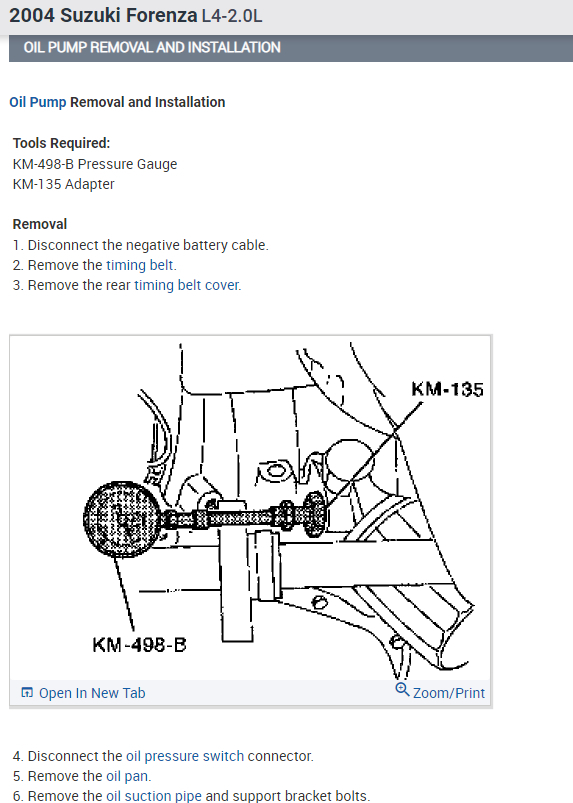 2004 Suzuki Forenza L4-2.0L

OIL PUMP REMOVAL AND INSTALLATION

Oil Pump Removal and Installation

Tools Required:
KM-498-B Pressure Gauge
KM-135 Adapter

Removal
1. Disconnect the negative battery cable.
2. Remove the timing belt.
3. Remove the rear timing belt cover.

KM-135

KM-498-B

Open In New Tab
Zoom/Print

4. Disconnect the oil pressure switch connector.
5. Remove the oil pan.
6. Remove the oil suction pipe and support bracket bolts.