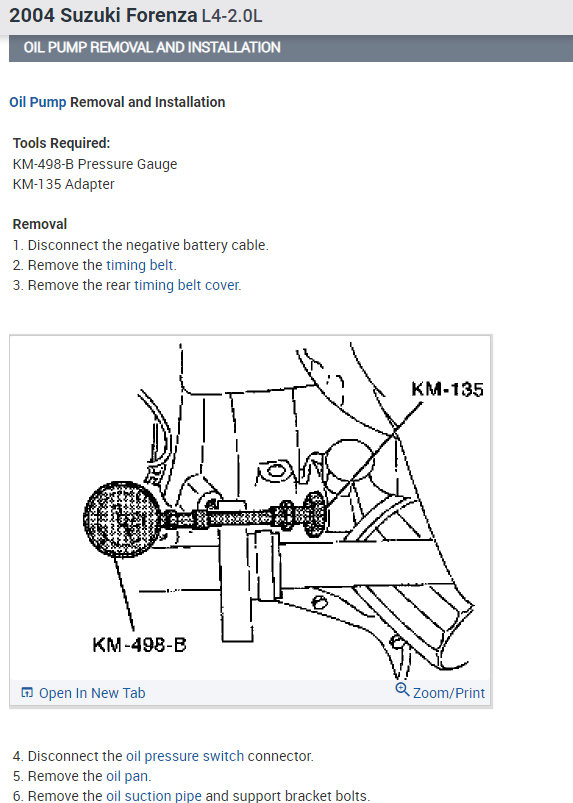 2004 Suzuki Forenza L4-2.0L

OIL PUMP REMOVAL AND INSTALLATION

Oil Pump Removal and Installation

Tools Required:
KM-498-B Pressure Gauge
KM-135 Adapter

Removal
1. Disconnect the negative battery cable.
2. Remove the timing belt.
3. Remove the rear timing belt cover.

KM-135

KM-498-B

Open In New Tab

Zoom/Print

4. Disconnect the oil pressure switch connector.
5. Remove the oil pan.
6. Remove the oil suction pipe and support bracket bolts.