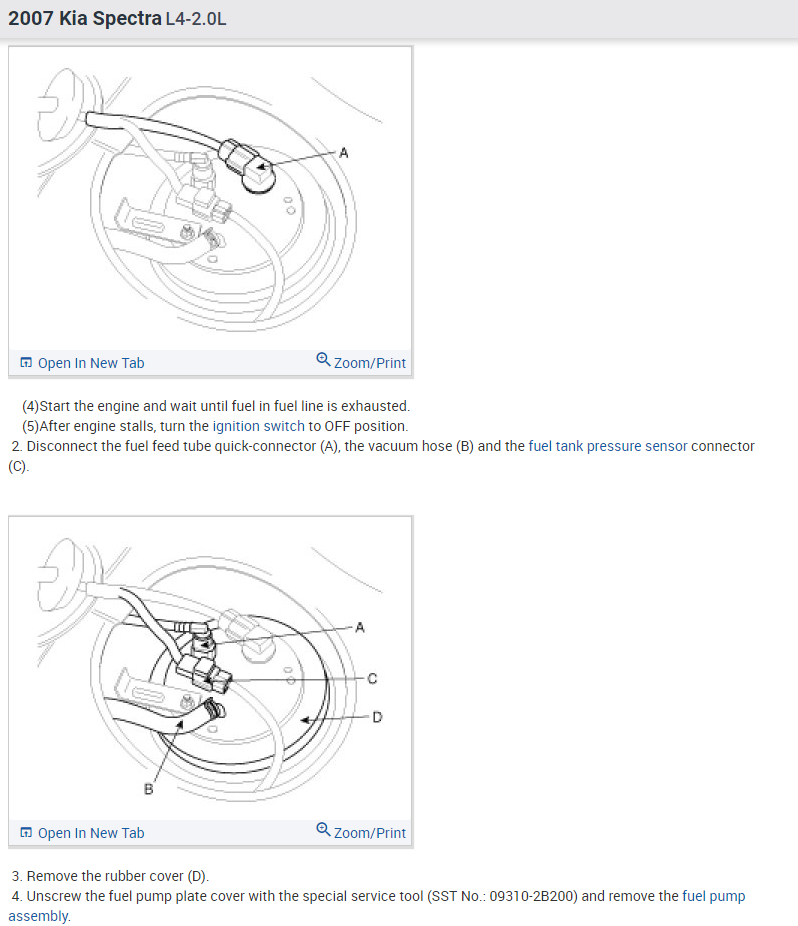 2007 Kia Spectra L4-2.0L

A

Open In New Tab

Zoom/Print

(4)Start the engine and wait until fuel in fuel line is exhausted.
(5)After engine stalls, turn the ignition switch to OFF position.
2. Disconnect the fuel feed tube quick-connector (A), the vacuum hose (B) and the fuel tank pressure sensor connector (C).

A
C
D
B

Open In New Tab

Zoom/Print

3. Remove the rubber cover (D).
4. Unscrew the fuel pump plate cover with the special service tool (SST No.: 09310-2B200) and remove the fuel pump assembly.