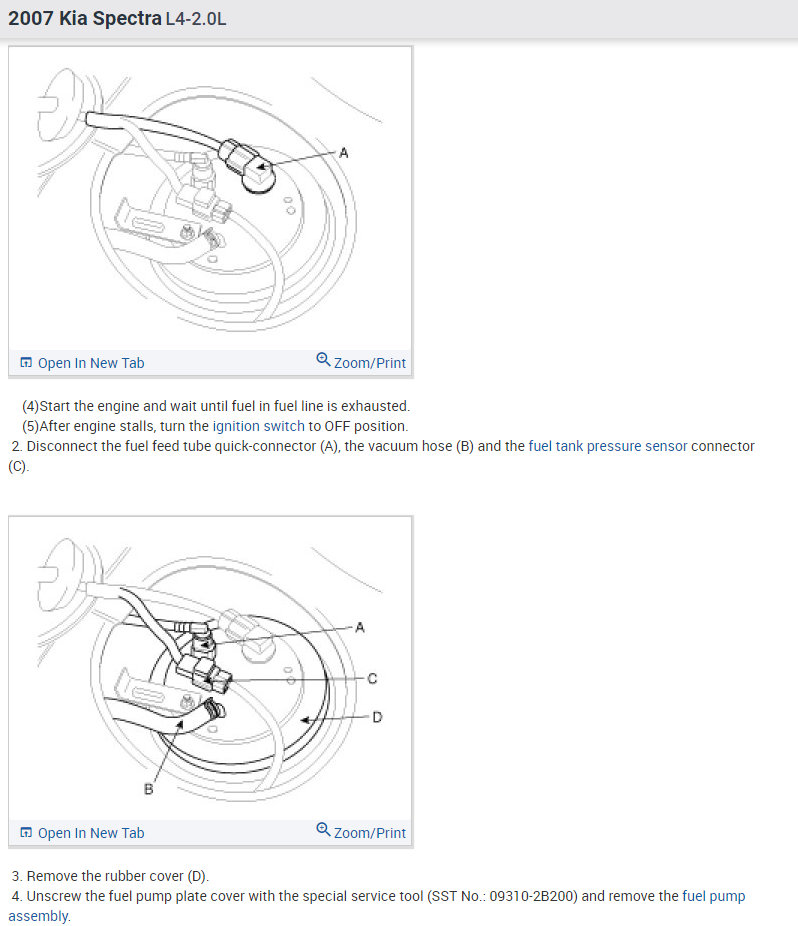 2007 Kia Spectra L4-2.0L

A

Open In New Tab
Zoom/Print

(4)Start the engine and wait until fuel in fuel line is exhausted.
(5)After engine stalls, turn the ignition switch to OFF position.
2. Disconnect the fuel feed tube quick-connector (A), the vacuum hose (B) and the fuel tank pressure sensor connector (C).

A
C
D
B

Open In New Tab
Zoom/Print

3. Remove the rubber cover (D).
4. Unscrew the fuel pump plate cover with the special service tool (SST No.: 09310-2B200) and remove the fuel pump assembly.