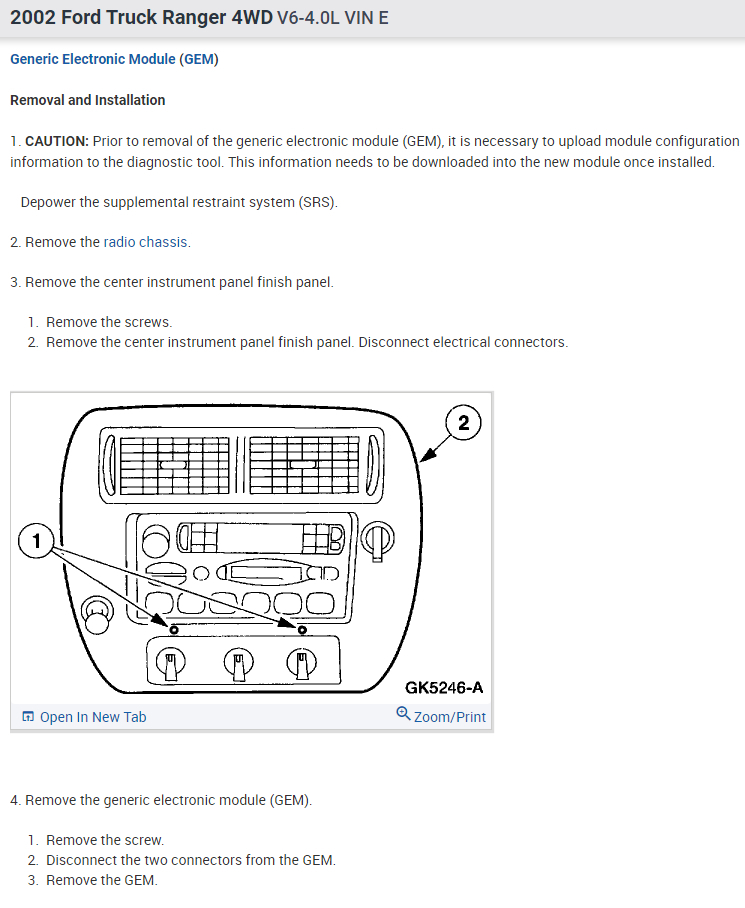 2002 Ford Truck Ranger 4WD V6-4.0L VIN E

Generic Electronic Module (GEM)

Removal and Installation

1. CAUTION: Prior to removal of the generic electronic module (GEM), it is necessary to upload module configuration information to the diagnostic tool. This information needs to be downloaded into the new module once installed.

Depower the supplemental restraint system (SRS).

2. Remove the radio chassis.

3. Remove the center instrument panel finish panel.

1. Remove the screws.
2. Remove the center instrument panel finish panel. Disconnect electrical connectors.

2

1

GK5246-A

Open In New Tab

Zoom/Print

4. Remove the generic electronic module (GEM).

1. Remove the screw.
2. Disconnect the two connectors from the GEM.
3. Remove the GEM.