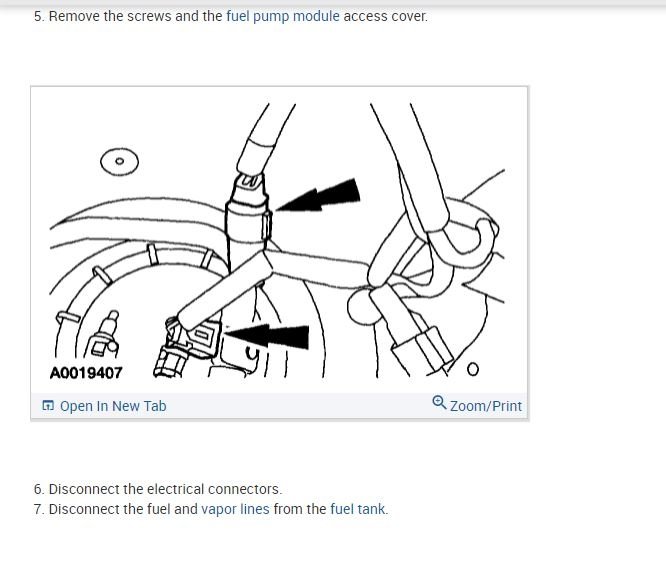 5. Remove the screws and the fuel pump module access cover.

A0019407

Open In New Tab

Zoom/Print

6. Disconnect the electrical connectors.
7. Disconnect the fuel and vapor lines from the fuel tank.