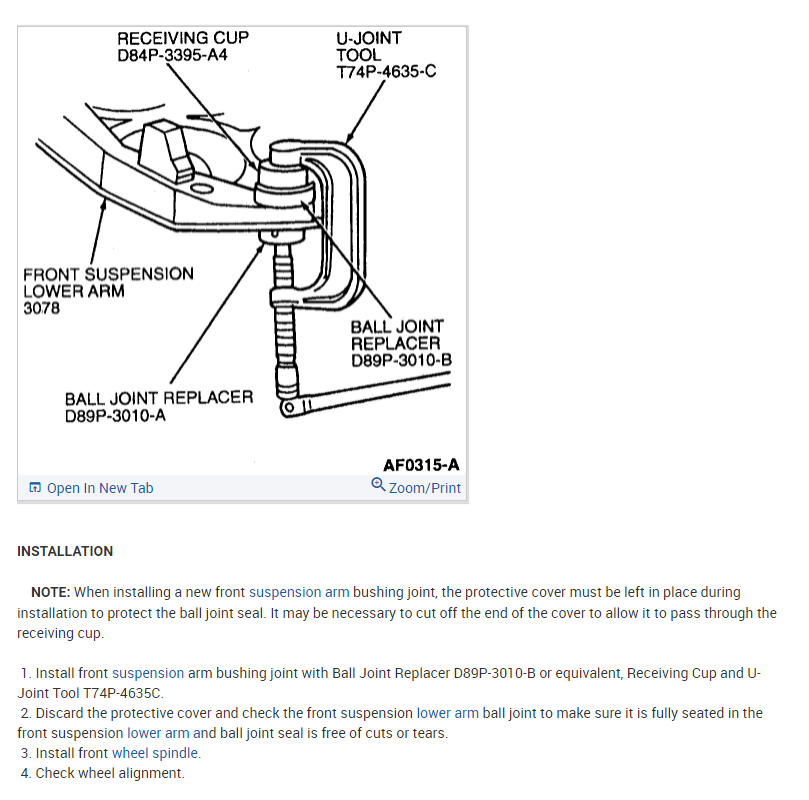 RECEIVING CUP
D84P-3395-A4

U-JOINT
TOOL
T74P-4635-C

FRONT SUSPENSION
LOWER ARM
3078

BALL JOINT
REPLACER
D89P-3010-B

BALL JOINT REPLACER
D89P-3010-A

AF0315-A

Open In New Tab

Zoom/Print

INSTALLATION

NOTE: When installing a new front suspension arm bushing joint, the protective cover must be left in place during installation to protect the ball joint seal. It may be necessary to cut off the end of the cover to allow it to pass through the receiving cup.

1. Install front suspension arm bushing joint with Ball Joint Replacer D89P-3010-B or equivalent, Receiving Cup and U-Joint Tool T74P-4635C.
2. Discard the protective cover and check the front suspension lower arm ball joint to make sure it is fully seated in the front suspension lower arm and ball joint seal is free of cuts or tears.
3. Install front wheel spindle.
4. Check wheel alignment.