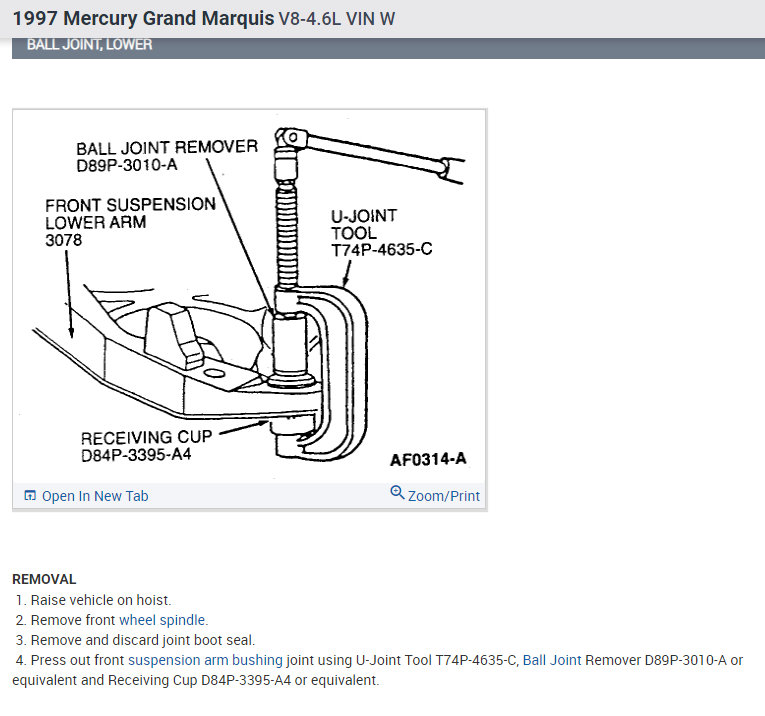 1997 Mercury Grand Marquis V8-4.6L VIN W

BALL JOINT, LOWER

BALL JOINT REMOVER
D89P-3010-A

FRONT SUSPENSION
LOWER ARM
3078

U-JOINT
TOOL
T74P-4635-C

RECEIVING CUP
D84P-3395-A4

AF0314-A

Open In New Tab

Zoom/Print

REMOVAL
1. Raise vehicle on hoist.
2. Remove front wheel spindle.
3. Remove and discard joint boot seal.
4. Press out front suspension arm bushing joint using U-Joint Tool T74P-4635-C, Ball Joint Remover D89P-3010-A or equivalent and Receiving Cup D84P-3395-A4 or equivalent.