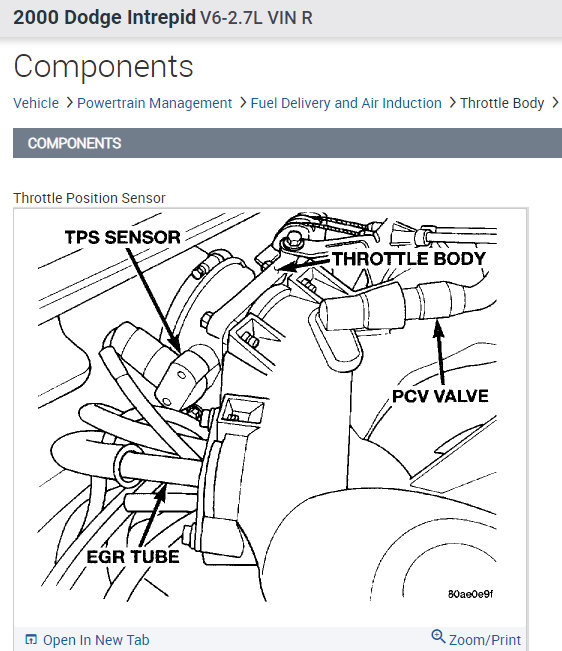 2000 Dodge Intrepid V6-2.7L VIN R

Components

Vehicle > Powertrain Management > Fuel Delivery and Air Induction > Throttle Body >

COMPONENTS

Throttle Position Sensor

TPS SENSOR
THROTTLE BODY
PCV VALVE
EGR TUBE
80ae0e9f

Open In New Tab
Zoom/Print