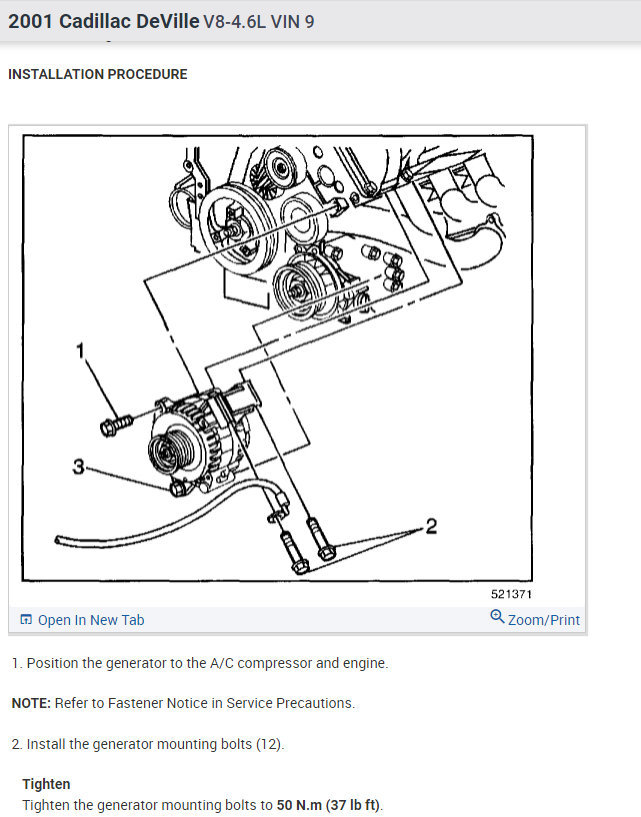 2001 Cadillac DeVille V8-4.6L VIN 9

INSTALLATION PROCEDURE

1

3

2

521371

Open In New Tab

Zoom/Print

1. Position the generator to the A/C compressor and engine.

NOTE: Refer to Fastener Notice in Service Precautions.

2. Install the generator mounting bolts (12).

Tighten
Tighten the generator mounting bolts to 50 N.m (37 lb ft).