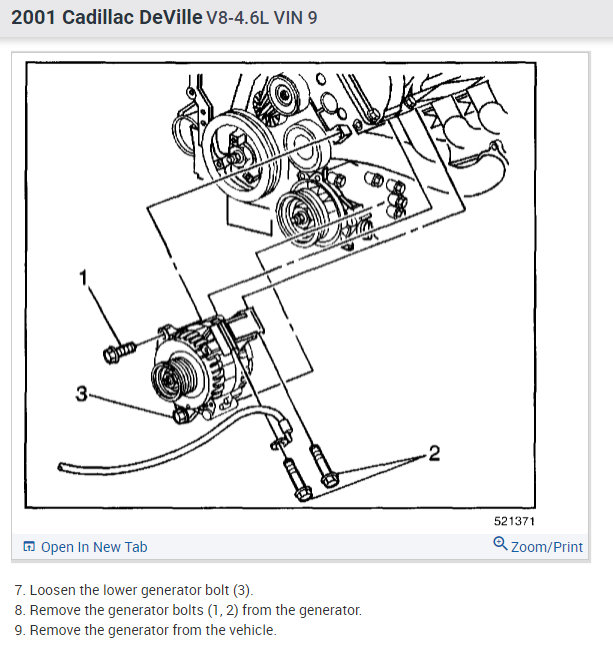 2001 Cadillac DeVille V8-4.6L VIN 9

1

3

2

521371

Open In New Tab

Zoom/Print

7. Loosen the lower generator bolt (3).
8. Remove the generator bolts (1, 2) from the generator.
9. Remove the generator from the vehicle.