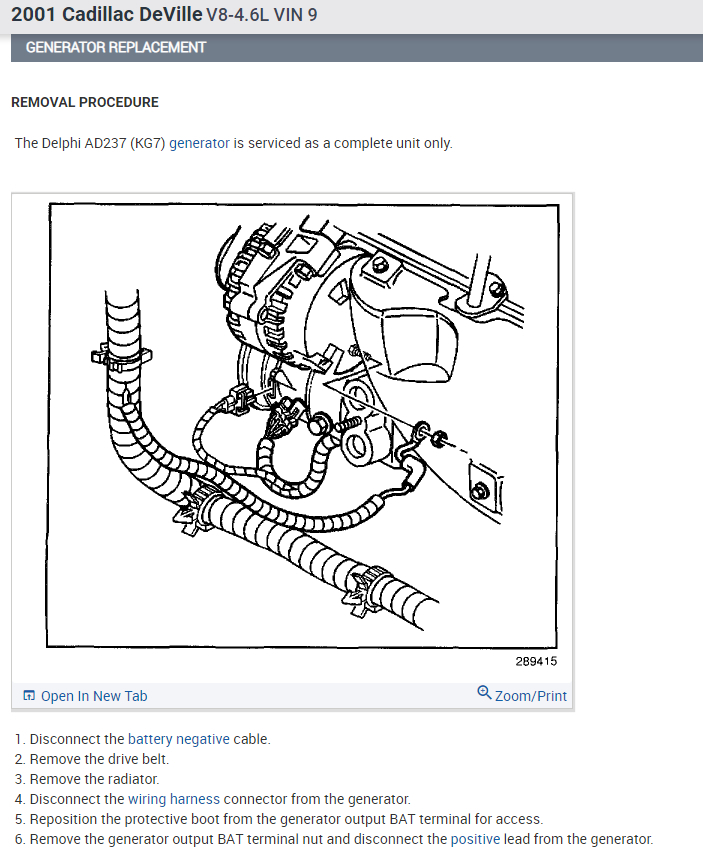 2001 Cadillac DeVille V8-4.6L VIN 9

GENERATOR REPLACEMENT

REMOVAL PROCEDURE

The Delphi AD237 (KG7) generator is serviced as a complete unit only.

289415

Open In New Tab

Zoom/Print

1. Disconnect the battery negative cable.
2. Remove the drive belt.
3. Remove the radiator.
4. Disconnect the wiring harness connector from the generator.
5. Reposition the protective boot from the generator output BAT terminal for access.
6. Remove the generator output BAT terminal nut and disconnect the positive lead from the generator.