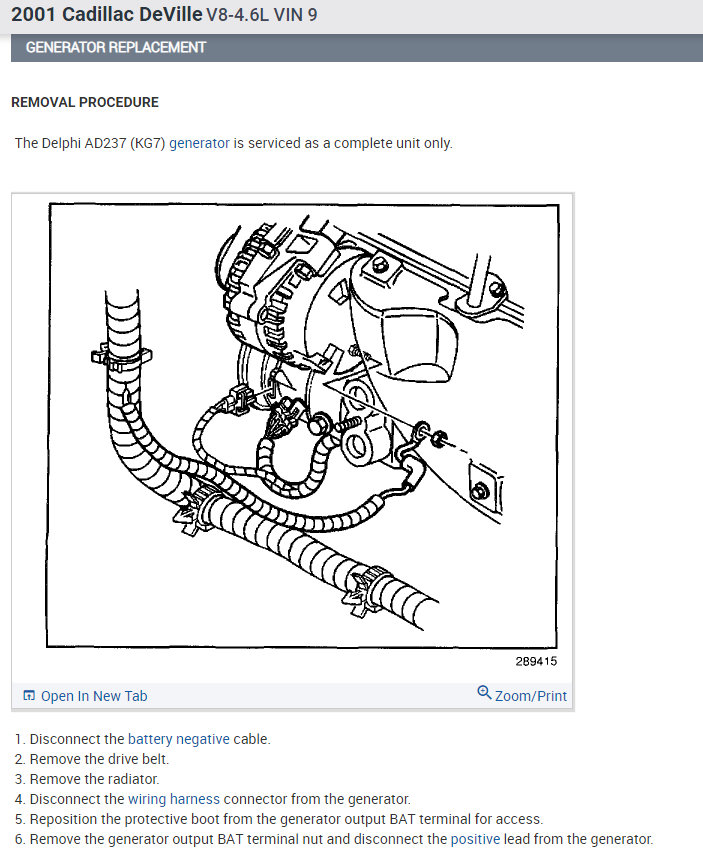 2001 Cadillac DeVille V8-4.6L VIN 9

GENERATOR REPLACEMENT

REMOVAL PROCEDURE

The Delphi AD237 (KG7) generator is serviced as a complete unit only.

289415

Open In New Tab

Zoom/Print

1. Disconnect the battery negative cable.
2. Remove the drive belt.
3. Remove the radiator.
4. Disconnect the wiring harness connector from the generator.
5. Reposition the protective boot from the generator output BAT terminal for access.
6. Remove the generator output BAT terminal nut and disconnect the positive lead from the generator.