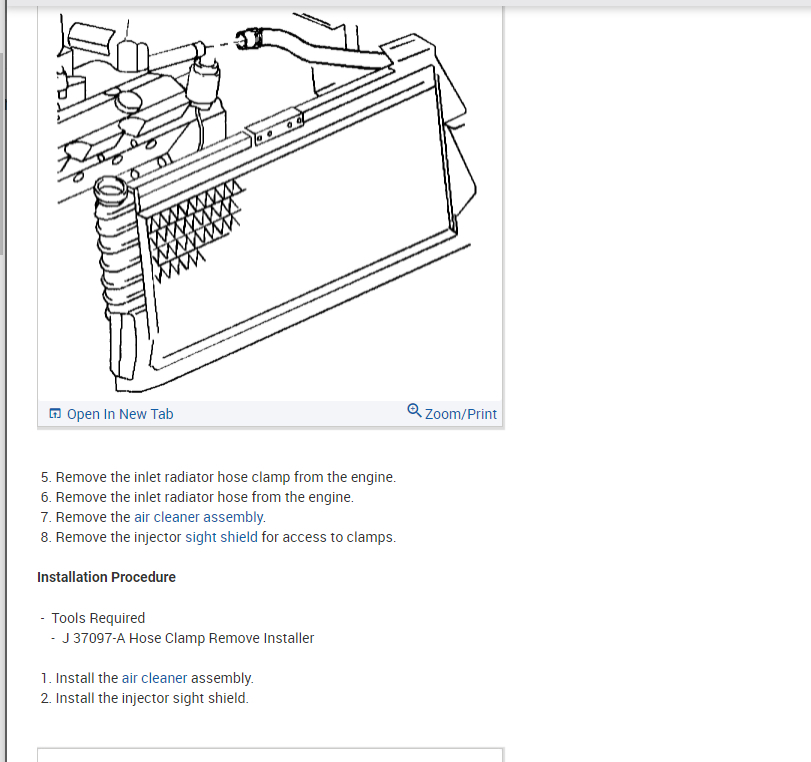 Open In New Tab

Zoom/Print

5. Remove the inlet radiator hose clamp from the engine.
6. Remove the inlet radiator hose from the engine.
7. Remove the air cleaner assembly.
8. Remove the injector sight shield for access to clamps.

Installation Procedure

- Tools Required
- J 37097-A Hose Clamp Remove Installer

1. Install the air cleaner assembly.
2. Install the injector sight shield.