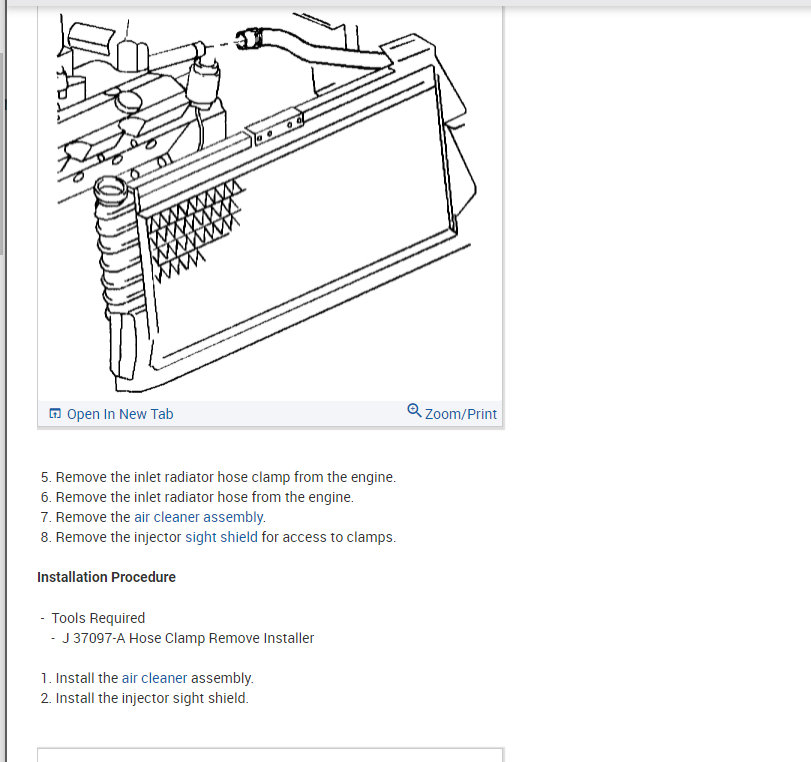 Open In New Tab

Zoom/Print

5. Remove the inlet radiator hose clamp from the engine.
6. Remove the inlet radiator hose from the engine.
7. Remove the air cleaner assembly.
8. Remove the injector sight shield for access to clamps.

Installation Procedure

- Tools Required
- J 37097-A Hose Clamp Remove Installer

1. Install the air cleaner assembly.
2. Install the injector sight shield.