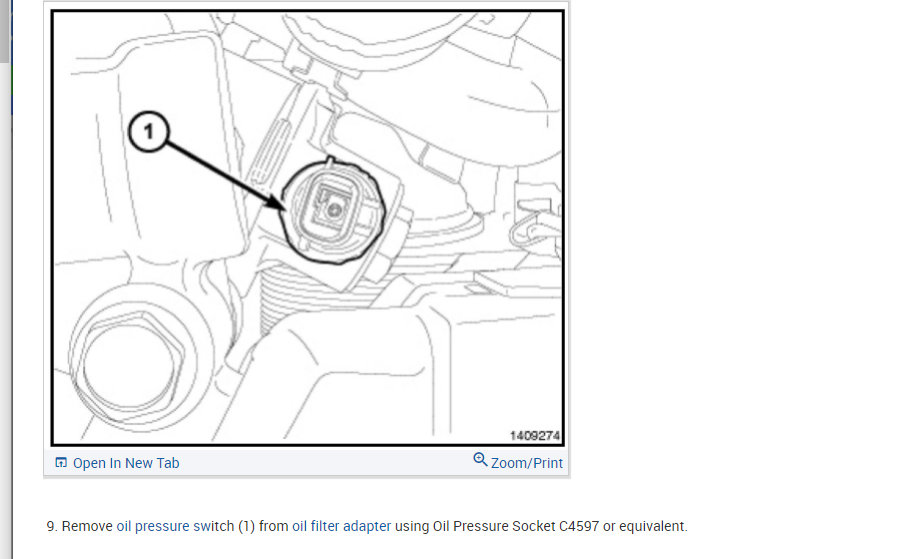 1

1409274

Open In New Tab

Zoom/Print

9. Remove oil pressure switch (1) from oil filter adapter using Oil Pressure Socket C4597 or equivalent.