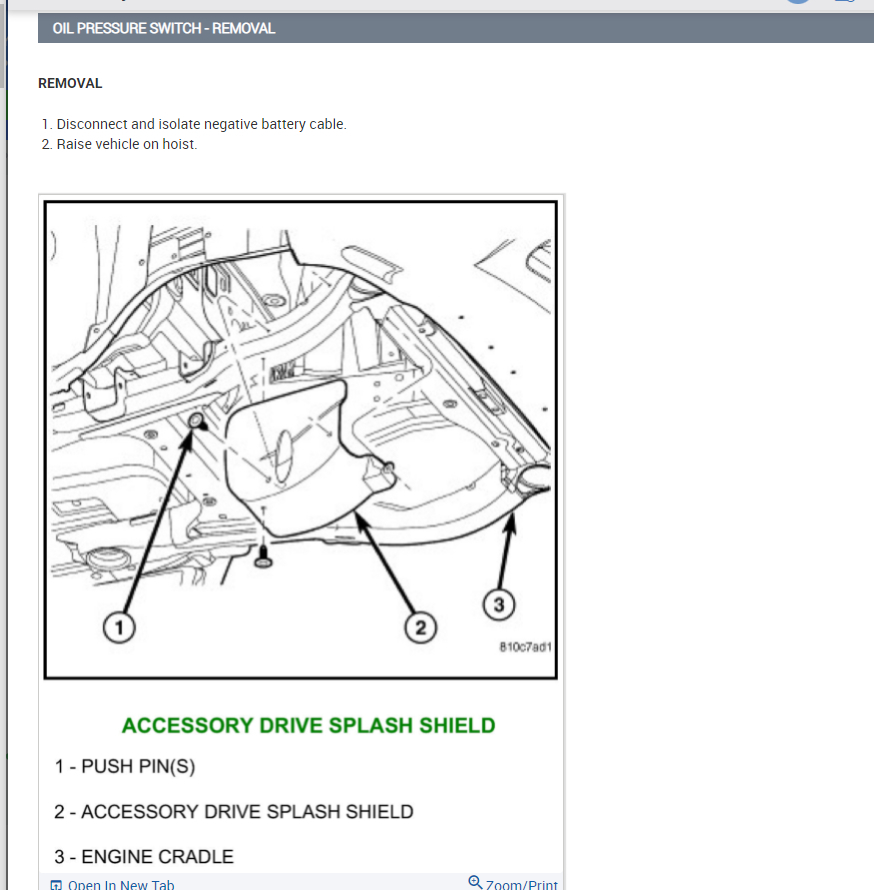 OIL PRESSURE SWITCH - REMOVAL

REMOVAL

1. Disconnect and isolate negative battery cable.
2. Raise vehicle on hoist.

1

2

3

810c7ad1

ACCESSORY DRIVE SPLASH SHIELD

1 - PUSH PIN(S)

2 - ACCESSORY DRIVE SPLASH SHIELD

3 - ENGINE CRADLE

Open In New Tab

Zoom/Print