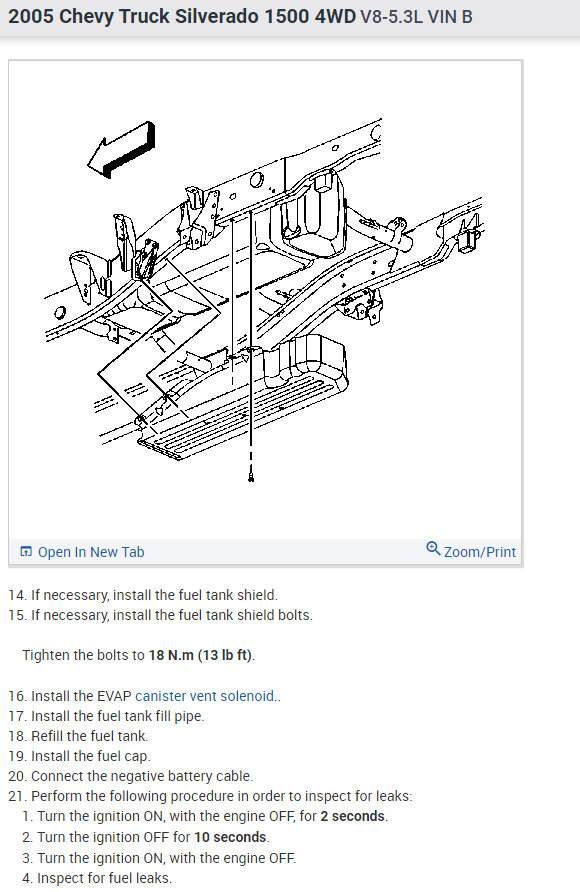 2005 Chevy Truck Silverado 1500 4WD V8-5.3L VIN B

Open In New Tab

Zoom/Print

14. If necessary, install the fuel tank shield.
15. If necessary, install the fuel tank shield bolts.

Tighten the bolts to 18 N.m (13 lb ft).

16. Install the EVAP canister vent solenoid..
17. Install the fuel tank fill pipe.
18. Refill the fuel tank.
19. Install the fuel cap.
20. Connect the negative battery cable.
21. Perform the following procedure in order to inspect for leaks:
1. Turn the ignition ON, with the engine OFF, for 2 seconds.
2. Turn the ignition OFF for 10 seconds.
3. Turn the ignition ON, with the engine OFF.
4. Inspect for fuel leaks.