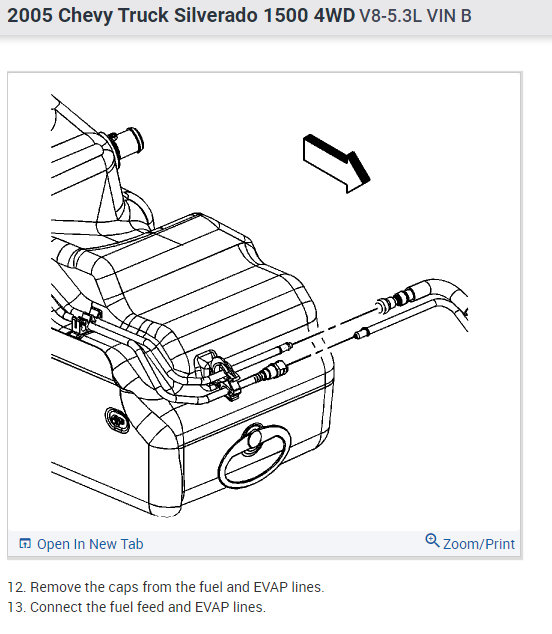 2005 Chevy Truck Silverado 1500 4WD V8-5.3L VIN B

Open In New Tab

Zoom/Print

12. Remove the caps from the fuel and EVAP lines.
13. Connect the fuel feed and EVAP lines.