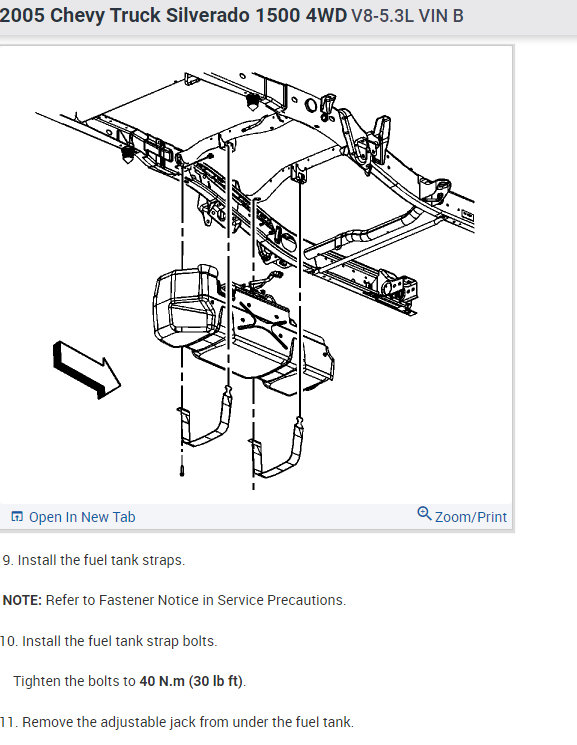 2005 Chevy Truck Silverado 1500 4WD V8-5.3L VIN B

Open In New Tab

Zoom/Print

9. Install the fuel tank straps.

NOTE: Refer to Fastener Notice in Service Precautions.

10. Install the fuel tank strap bolts.

Tighten the bolts to 40 N.m (30 lb ft).

11. Remove the adjustable jack from under the fuel tank.