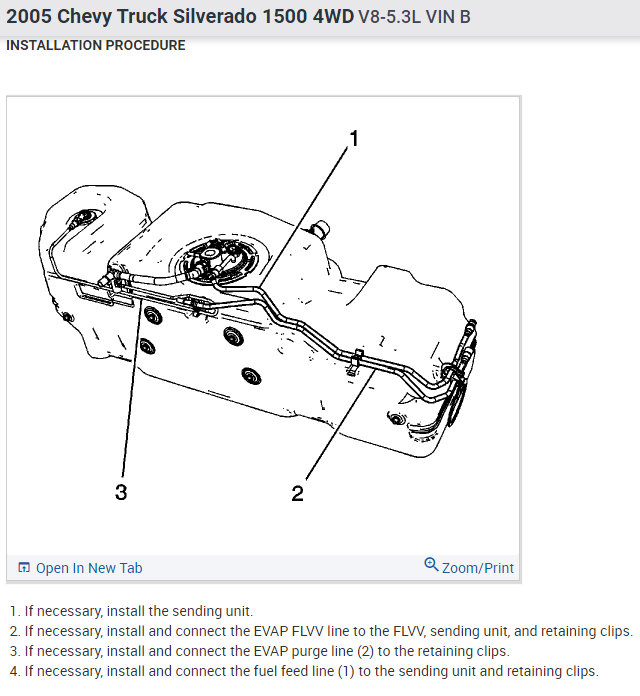 2005 Chevy Truck Silverado 1500 4WD V8-5.3L VIN B
INSTALLATION PROCEDURE

1

3

2

Open In New Tab

Zoom/Print

1. If necessary, install the sending unit.
2. If necessary, install and connect the EVAP FLVV line to the FLVV, sending unit, and retaining clips.
3. If necessary, install and connect the EVAP purge line (2) to the retaining clips.
4. If necessary, install and connect the fuel feed line (1) to the sending unit and retaining clips.