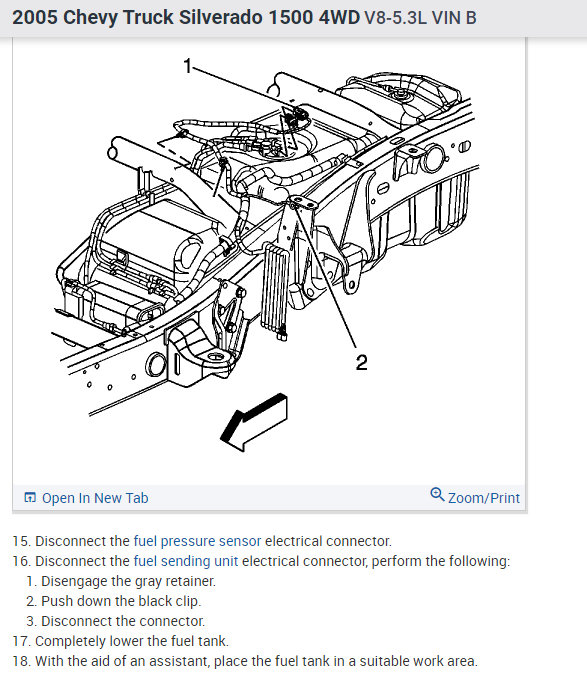 2005 Chevy Truck Silverado 1500 4WD V8-5.3L VIN B

1

2

Open In New Tab

Zoom/Print

15. Disconnect the fuel pressure sensor electrical connector.
16. Disconnect the fuel sending unit electrical connector, perform the following:
1. Disengage the gray retainer.
2. Push down the black clip.
3. Disconnect the connector.
17. Completely lower the fuel tank.
18. With the aid of an assistant, place the fuel tank in a suitable work area.