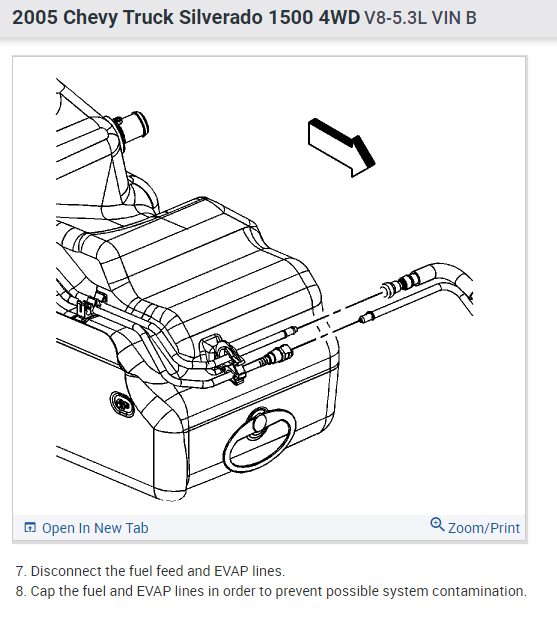 2005 Chevy Truck Silverado 1500 4WD V8-5.3L VIN B

Open In New Tab

Zoom/Print

7. Disconnect the fuel feed and EVAP lines.
8. Cap the fuel and EVAP lines in order to prevent possible system contamination.