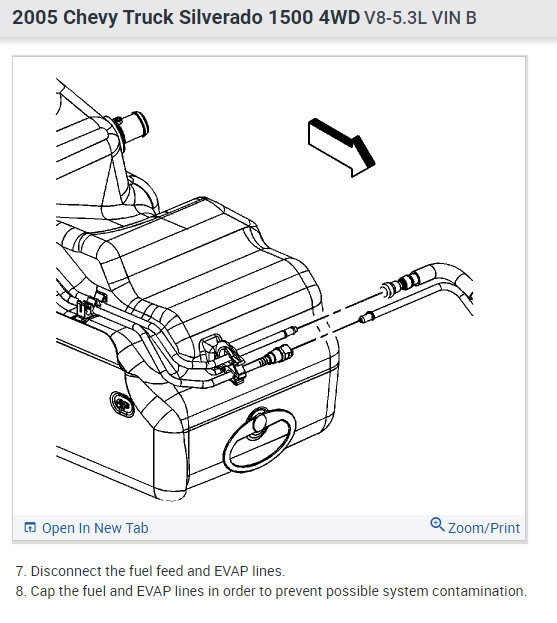 2005 Chevy Truck Silverado 1500 4WD V8-5.3L VIN B

Open In New Tab

Zoom/Print

7. Disconnect the fuel feed and EVAP lines.
8. Cap the fuel and EVAP lines in order to prevent possible system contamination.