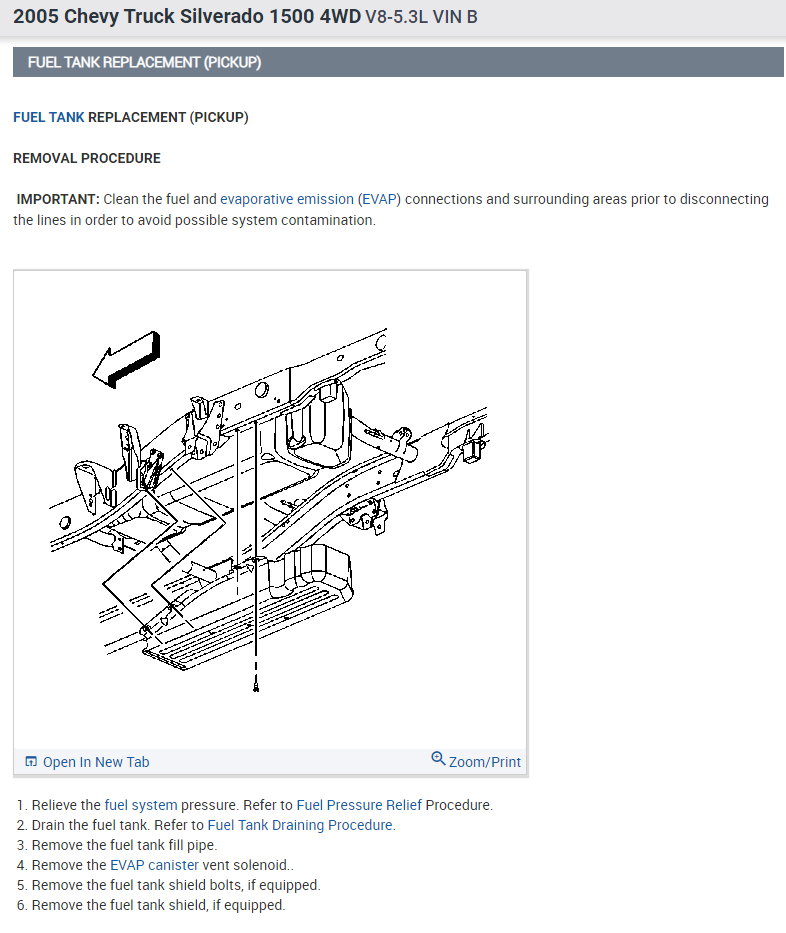 2005 Chevy Truck Silverado 1500 4WD V8-5.3L VIN B

FUEL TANK REPLACEMENT (PICKUP)

FUEL TANK REPLACEMENT (PICKUP)

REMOVAL PROCEDURE

IMPORTANT: Clean the fuel and evaporative emission (EVAP) connections and surrounding areas prior to disconnecting the lines in order to avoid possible system contamination.

Open In New Tab

Zoom/Print

1. Relieve the fuel system pressure. Refer to Fuel Pressure Relief Procedure.
2. Drain the fuel tank. Refer to Fuel Tank Draining Procedure.
3. Remove the fuel tank fill pipe.
4. Remove the EVAP canister vent solenoid..
5. Remove the fuel tank shield bolts, if equipped.
6. Remove the fuel tank shield, if equipped.