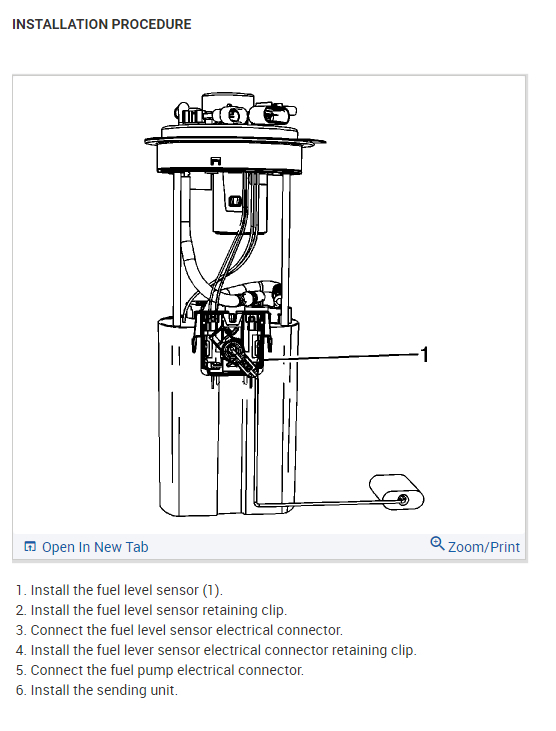 INSTALLATION PROCEDURE

1

Open In New Tab

Zoom/Print

1. Install the fuel level sensor (1).
2. Install the fuel level sensor retaining clip.
3. Connect the fuel level sensor electrical connector.
4. Install the fuel lever sensor electrical connector retaining clip.
5. Connect the fuel pump electrical connector.
6. Install the sending unit.