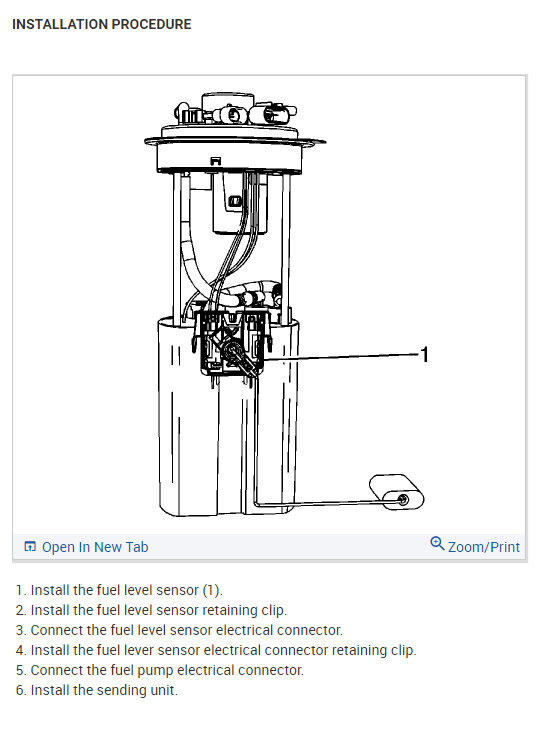 INSTALLATION PROCEDURE

1

Open In New Tab

Zoom/Print

1. Install the fuel level sensor (1).
2. Install the fuel level sensor retaining clip.
3. Connect the fuel level sensor electrical connector.
4. Install the fuel lever sensor electrical connector retaining clip.
5. Connect the fuel pump electrical connector.
6. Install the sending unit.