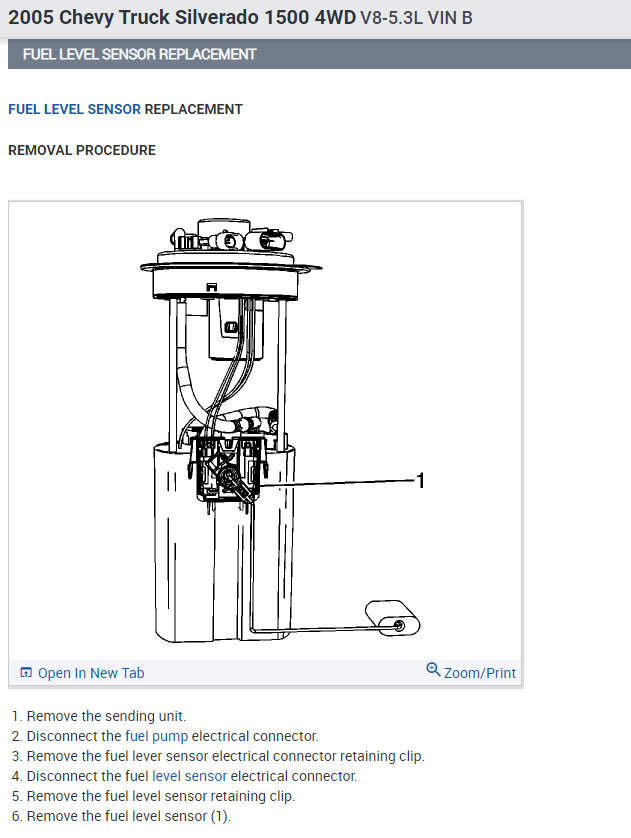 2005 Chevy Truck Silverado 1500 4WD V8-5.3L VIN B

FUEL LEVEL SENSOR REPLACEMENT

FUEL LEVEL SENSOR REPLACEMENT

REMOVAL PROCEDURE

1

Open In New Tab

Zoom/Print

1. Remove the sending unit.
2. Disconnect the fuel pump electrical connector.
3. Remove the fuel lever sensor electrical connector retaining clip.
4. Disconnect the fuel level sensor electrical connector.
5. Remove the fuel level sensor retaining clip.
6. Remove the fuel level sensor (1).