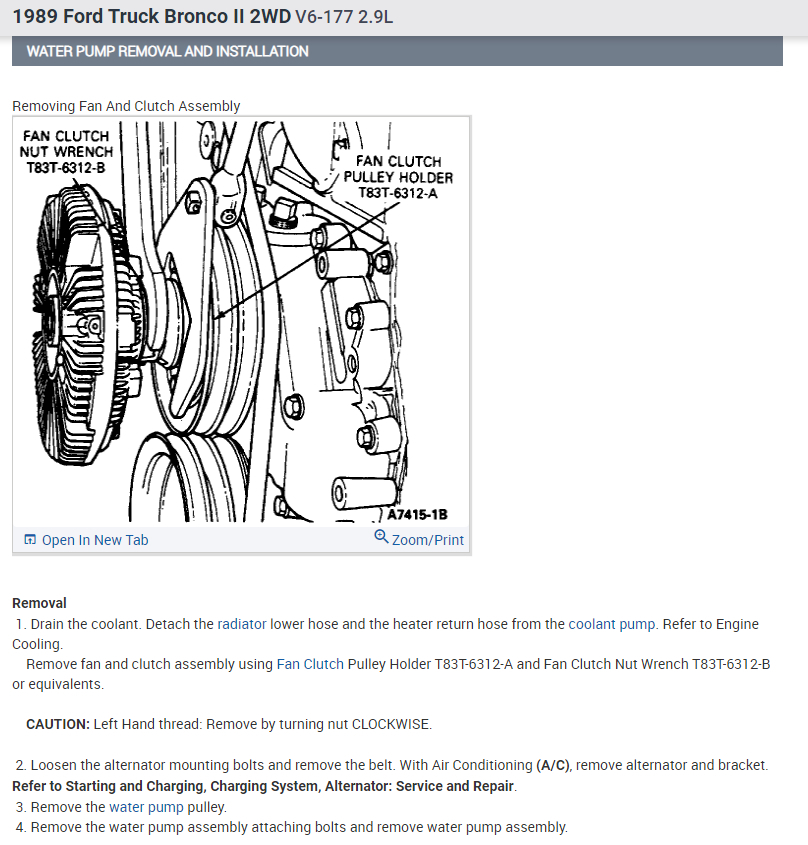 1989 Ford Truck Bronco II 2WD V6-177 2.9L

WATER PUMP REMOVAL AND INSTALLATION

Removing Fan And Clutch Assembly

FAN CLUTCH NUT WRENCH T83T-6312-B

FAN CLUTCH PULLEY HOLDER T83T-6312-A

A7415-1B

Open In New Tab

Zoom/Print

Removal

1. Drain the coolant. Detach the radiator lower hose and the heater return hose from the coolant pump. Refer to Engine Cooling.

Remove fan and clutch assembly using Fan Clutch Pulley Holder T83T-6312-A and Fan Clutch Nut Wrench T83T-6312-B or equivalents.

CAUTION: Left Hand thread: Remove by turning nut CLOCKWISE.

2. Loosen the alternator mounting bolts and remove the belt. With Air Conditioning (A/C), remove alternator and bracket. Refer to Starting and Charging, Charging System, Alternator: Service and Repair.

3. Remove the water pump pulley.

4. Remove the water pump assembly attaching bolts and remove water pump assembly.