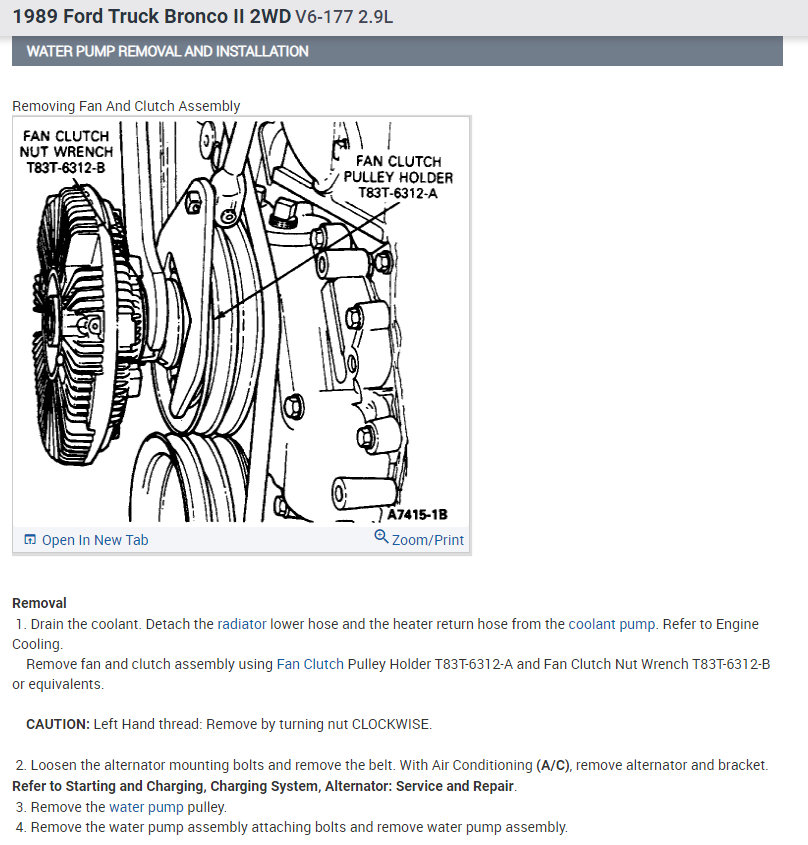 1989 Ford Truck Bronco II 2WD V6-177 2.9L

WATER PUMP REMOVAL AND INSTALLATION

Removing Fan And Clutch Assembly

FAN CLUTCH NUT WRENCH T83T-6312-B

FAN CLUTCH PULLEY HOLDER T83T-6312-A

A7415-1B

Open In New Tab

Zoom/Print

Removal

1. Drain the coolant. Detach the radiator lower hose and the heater return hose from the coolant pump. Refer to Engine Cooling.

Remove fan and clutch assembly using Fan Clutch Pulley Holder T83T-6312-A and Fan Clutch Nut Wrench T83T-6312-B or equivalents.

CAUTION: Left Hand thread: Remove by turning nut CLOCKWISE.

2. Loosen the alternator mounting bolts and remove the belt. With Air Conditioning (A/C), remove alternator and bracket. Refer to Starting and Charging, Charging System, Alternator: Service and Repair.

3. Remove the water pump pulley.

4. Remove the water pump assembly attaching bolts and remove water pump assembly.