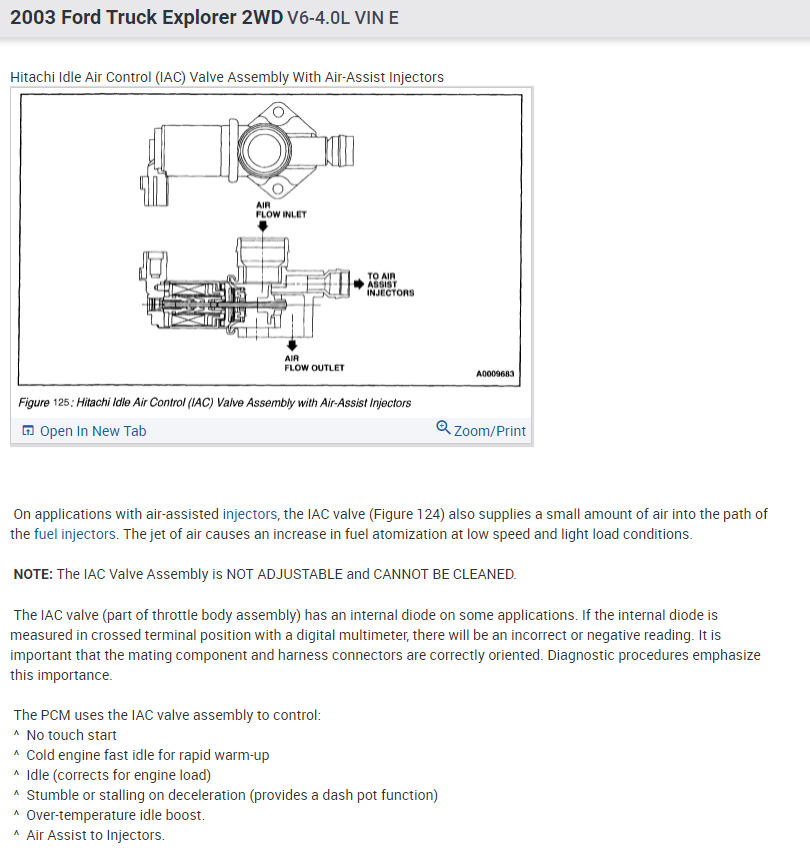 2003 Ford Truck Explorer 2WD V6-4.0L VIN E

Hitachi Idle Air Control (IAC) Valve Assembly With Air-Assist Injectors

AIR FLOW INLET

TO AIR ASSIST INJECTORS

AIR FLOW OUTLET

A0009683

Figure 125: Hitachi Idle Air Control (IAC) Valve Assembly with Air-Assist Injectors

Open In New Tab

Zoom/Print

On applications with air-assisted injectors, the IAC valve (Figure 124) also supplies a small amount of air into the path of the fuel injectors. The jet of air causes an increase in fuel atomization at low speed and light load conditions.

NOTE: The IAC Valve Assembly is NOT ADJUSTABLE and CANNOT BE CLEANED.

The IAC valve (part of throttle body assembly) has an internal diode on some applications. If the internal diode is measured in crossed terminal position with a digital multimeter, there will be an incorrect or negative reading. It is important that the mating component and harness connectors are correctly oriented. Diagnostic procedures emphasize this importance.

The PCM uses the IAC valve assembly to control:
^ No touch start
^ Cold engine fast idle for rapid warm-up
^ Idle (corrects for engine load)
^ Stumble or stalling on deceleration (provides a dash pot function)
^ Over-temperature idle boost.
^ Air Assist to Injectors.