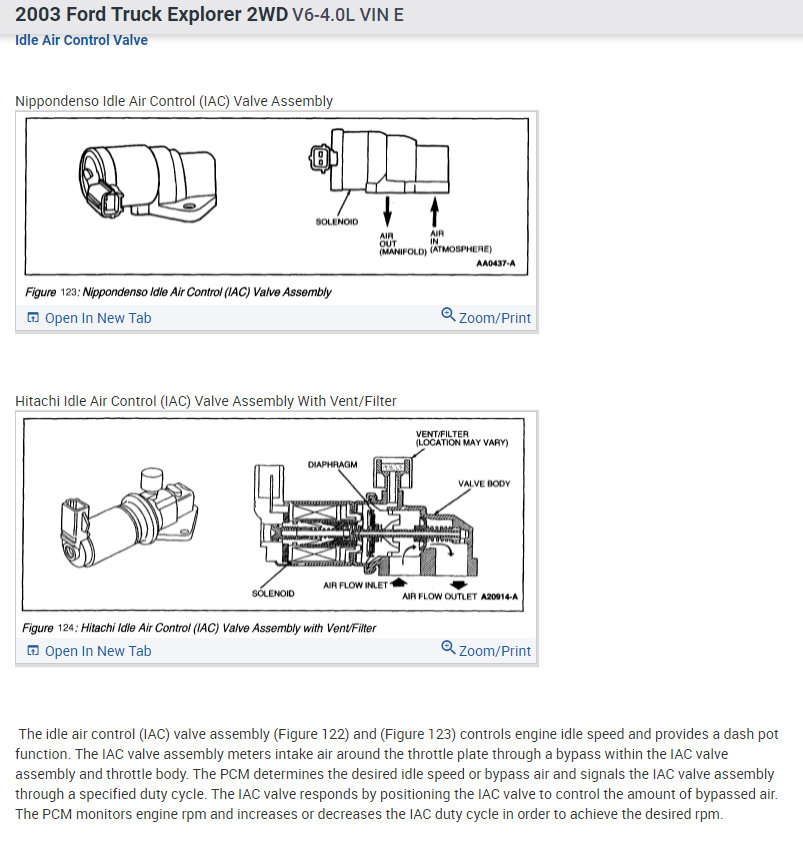 2003 Ford Truck Explorer 2WD V6-4.0L VIN E
Idle Air Control Valve

Nippondenso Idle Air Control (IAC) Valve Assembly

SOLENOID
AIR OUT (MANIFOLD)
AIR IN (ATMOSPHERE)
AA0437-A

Figure 123: Nippondenso Idle Air Control (IAC) Valve Assembly
Open In New Tab
Zoom/Print

Hitachi Idle Air Control (IAC) Valve Assembly With Vent/Filter

VENT/FILTER (LOCATION MAY VARY)
DIAPHRAGM
VALVE BODY
SOLENOID
AIR FLOW INLET
AIR FLOW OUTLET
A20914-A

Figure 124: Hitachi Idle Air Control (IAC) Valve Assembly with Vent/Filter
Open In New Tab
Zoom/Print

The idle air control (IAC) valve assembly (Figure 122) and (Figure 123) controls engine idle speed and provides a dash pot function. The IAC valve assembly meters intake air around the throttle plate through a bypass within the IAC valve assembly and throttle body. The PCM determines the desired idle speed or bypass air and signals the IAC valve assembly through a specified duty cycle. The IAC valve responds by positioning the IAC valve to control the amount of bypassed air. The PCM monitors engine rpm and increases or decreases the IAC duty cycle in order to achieve the desired rpm.