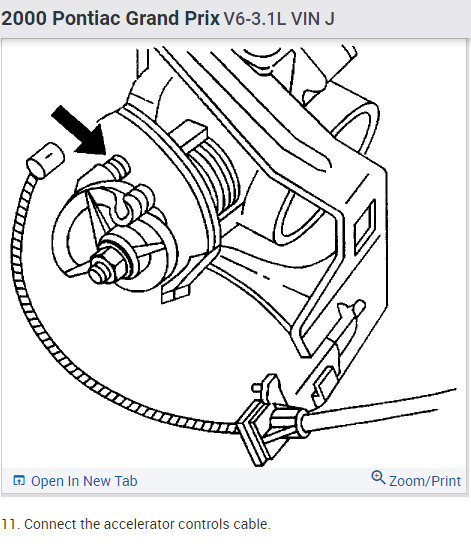 2000 Pontiac Grand Prix V6-3.1L VIN J

Open In New Tab

Zoom/Print

11. Connect the accelerator controls cable.