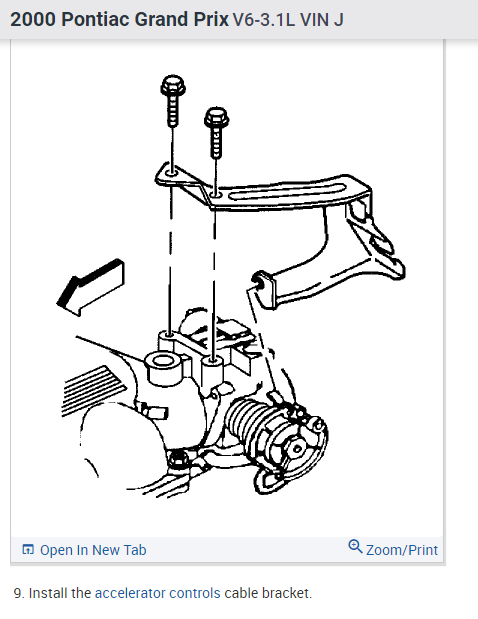 2000 Pontiac Grand Prix V6-3.1L VIN J

Open In New Tab

Zoom/Print

9. Install the accelerator controls cable bracket.