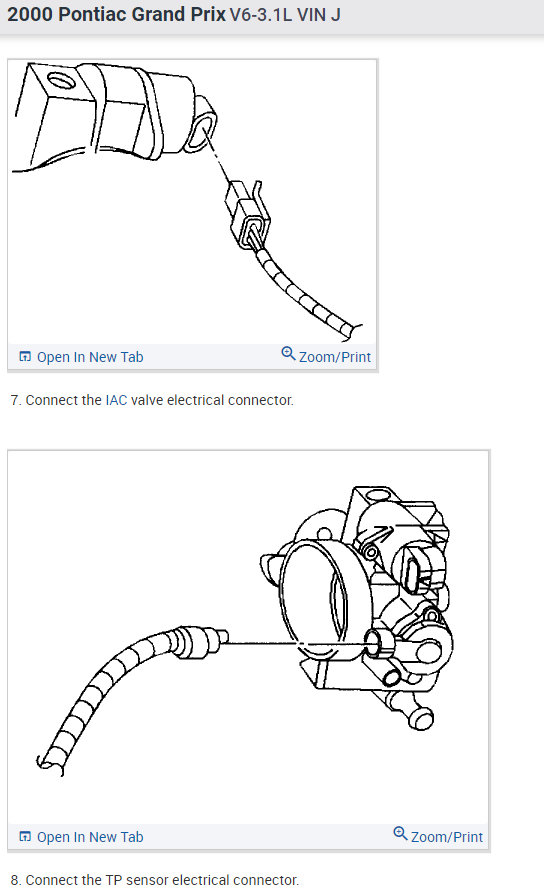 2000 Pontiac Grand Prix V6-3.1L VIN J

Open In New Tab

Zoom/Print

7. Connect the IAC valve electrical connector.

Open In New Tab

Zoom/Print

8. Connect the TP sensor electrical connector.