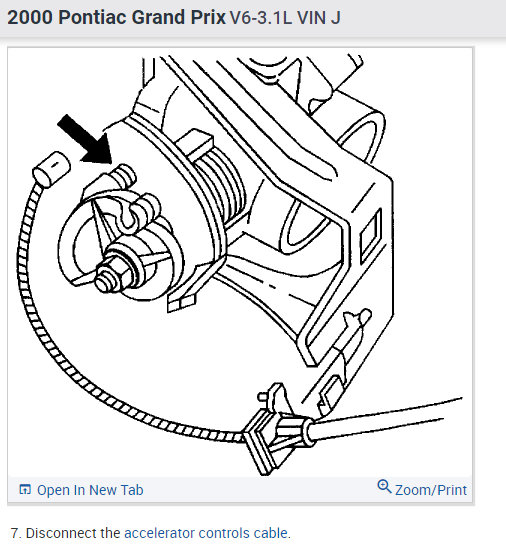 2000 Pontiac Grand Prix V6-3.1L VIN J

Open In New Tab

Zoom/Print

7. Disconnect the accelerator controls cable.