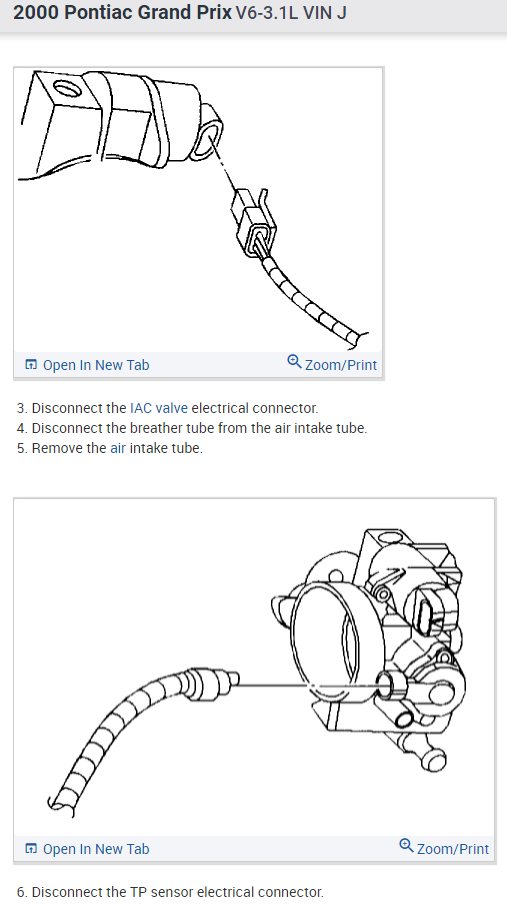 2000 Pontiac Grand Prix V6-3.1L VIN J

Open In New Tab
Zoom/Print

3. Disconnect the IAC valve electrical connector.
4. Disconnect the breather tube from the air intake tube.
5. Remove the air intake tube.

Open In New Tab
Zoom/Print

6. Disconnect the TP sensor electrical connector.