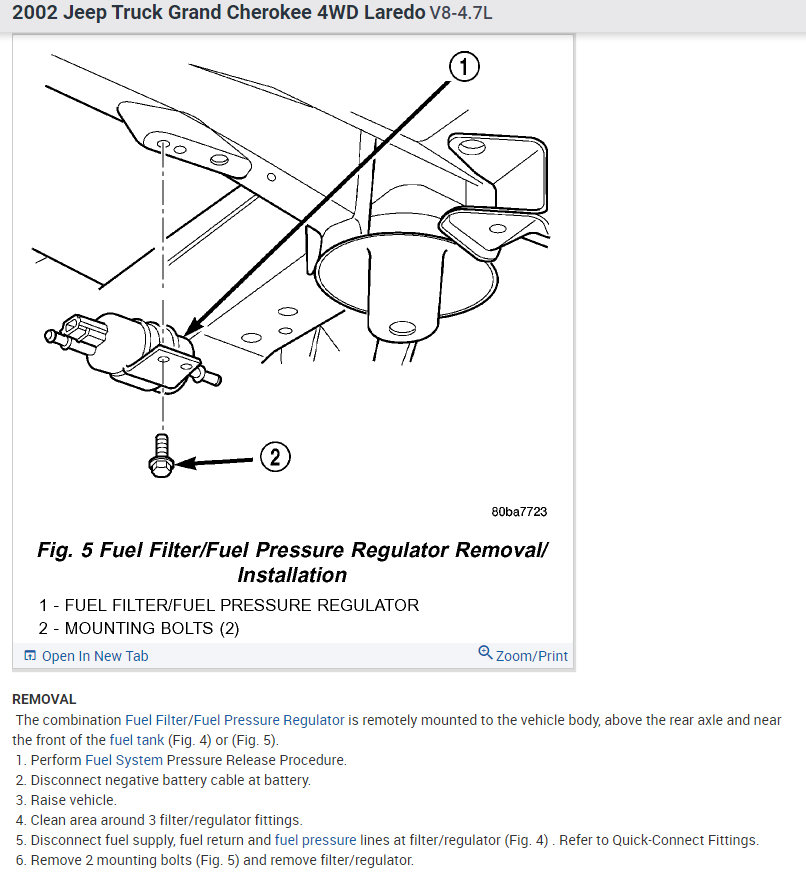 2002 Jeep Truck Grand Cherokee 4WD Laredo V8-4.7L

1

2

80ba7723

Fig. 5 Fuel Filter/Fuel Pressure Regulator Removal/ Installation

1 - FUEL FILTER/FUEL PRESSURE REGULATOR
2 - MOUNTING BOLTS (2)

Open In New Tab

Zoom/Print

REMOVAL

The combination Fuel Filter/Fuel Pressure Regulator is remotely mounted to the vehicle body, above the rear axle and near the front of the fuel tank (Fig. 4) or (Fig. 5).

1. Perform Fuel System Pressure Release Procedure.
2. Disconnect negative battery cable at battery.
3. Raise vehicle.
4. Clean area around 3 filter/regulator fittings.
5. Disconnect fuel supply, fuel return and fuel pressure lines at filter/regulator (Fig. 4) . Refer to Quick-Connect Fittings.
6. Remove 2 mounting bolts (Fig. 5) and remove filter/regulator.