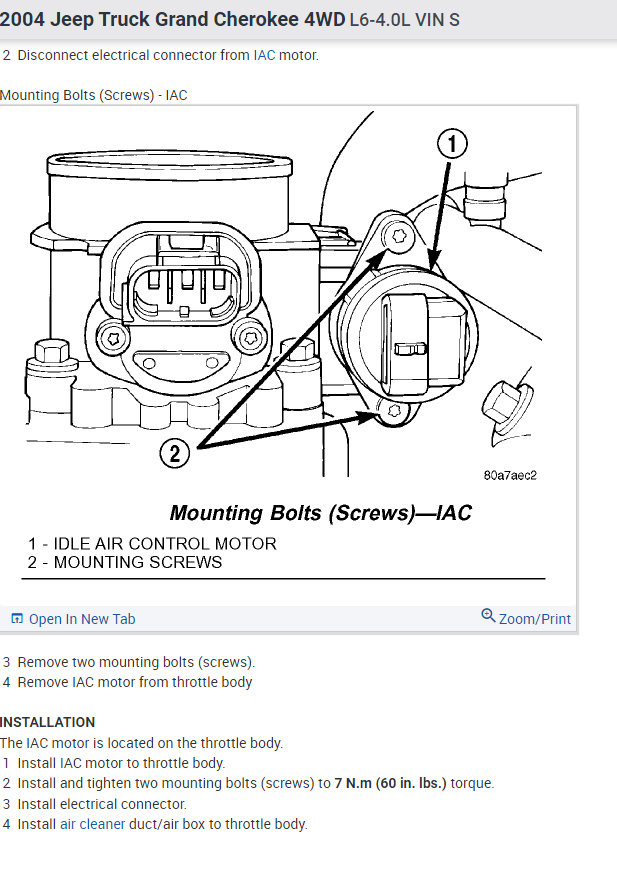 2004 Jeep Truck Grand Cherokee 4WD L6-4.0L VIN S

2 Disconnect electrical connector from IAC motor.

Mounting Bolts (Screws) - IAC

1

2

80a7aec2

Mounting Bolts (Screws)—IAC

1 - IDLE AIR CONTROL MOTOR
2 - MOUNTING SCREWS

Open In New Tab

Zoom/Print

3 Remove two mounting bolts (screws).
4 Remove IAC motor from throttle body

INSTALLATION

The IAC motor is located on the throttle body.
1 Install IAC motor to throttle body.
2 Install and tighten two mounting bolts (screws) to 7 N.m (60 in. lbs.) torque.
3 Install electrical connector.
4 Install air cleaner duct/air box to throttle body.