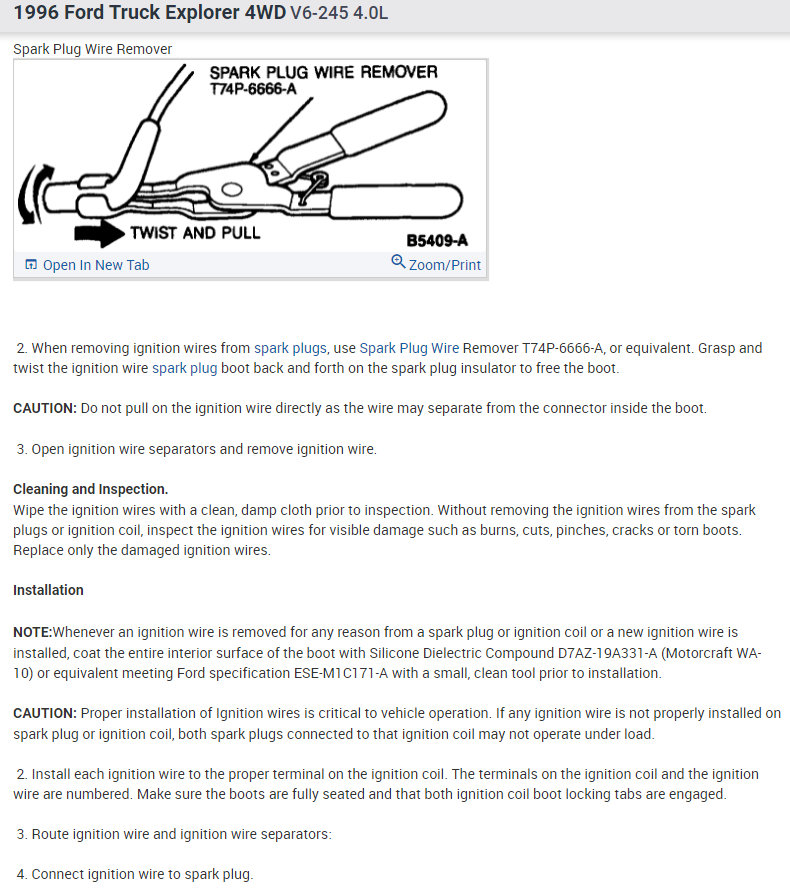 1996 Ford Truck Explorer 4WD V6-245 4.0L

Spark Plug Wire Remover

SPARK PLUG WIRE REMOVER
T74P-6666-A

TWIST AND PULL

B5409-A

Open In New Tab

Zoom/Print

2. When removing ignition wires from spark plugs, use Spark Plug Wire Remover T74P-6666-A, or equivalent. Grasp and twist the ignition wire spark plug boot back and forth on the spark plug insulator to free the boot.

CAUTION: Do not pull on the ignition wire directly as the wire may separate from the connector inside the boot.

3. Open ignition wire separators and remove ignition wire.

Cleaning and Inspection.
Wipe the ignition wires with a clean, damp cloth prior to inspection. Without removing the ignition wires from the spark plugs or ignition coil, inspect the ignition wires for visible damage such as burns, cuts, pinches, cracks or torn boots. Replace only the damaged ignition wires.

Installation

NOTE:Whenever an ignition wire is removed for any reason from a spark plug or ignition coil or a new ignition wire is installed, coat the entire interior surface of the boot with Silicone Dielectric Compound D7AZ-19A331-A (Motorcraft WA-10) or equivalent meeting Ford specification ESE-M1C171-A with a small, clean tool prior to installation.

CAUTION: Proper installation of Ignition wires is critical to vehicle operation. If any ignition wire is not properly installed on spark plug or ignition coil, both spark plugs connected to that ignition coil may not operate under load.

2. Install each ignition wire to the proper terminal on the ignition coil. The terminals on the ignition coil and the ignition wire are numbered. Make sure the boots are fully seated and that both ignition coil boot locking tabs are engaged.

3. Route ignition wire and ignition wire separators:

4. Connect ignition wire to spark plug.