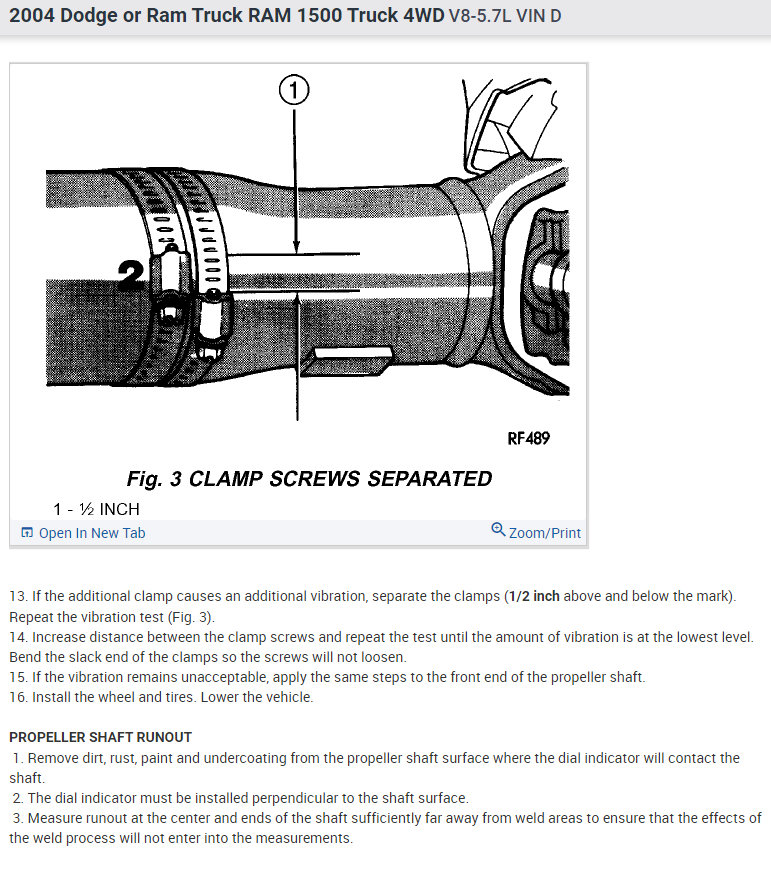 2004 Dodge or Ram Truck RAM 1500 Truck 4WD V8-5.7L VIN D

1

2

RF489

Fig. 3 CLAMP SCREWS SEPARATED

1 - ½ INCH

Open In New Tab

Zoom/Print

13. If the additional clamp causes an additional vibration, separate the clamps (1/2 inch above and below the mark). Repeat the vibration test (Fig. 3).
14. Increase distance between the clamp screws and repeat the test until the amount of vibration is at the lowest level. Bend the slack end of the clamps so the screws will not loosen.
15. If the vibration remains unacceptable, apply the same steps to the front end of the propeller shaft.
16. Install the wheel and tires. Lower the vehicle.

PROPELLER SHAFT RUNOUT
1. Remove dirt, rust, paint and undercoating from the propeller shaft surface where the dial indicator will contact the shaft.
2. The dial indicator must be installed perpendicular to the shaft surface.
3. Measure runout at the center and ends of the shaft sufficiently far away from weld areas to ensure that the effects of the weld process will not enter into the measurements.