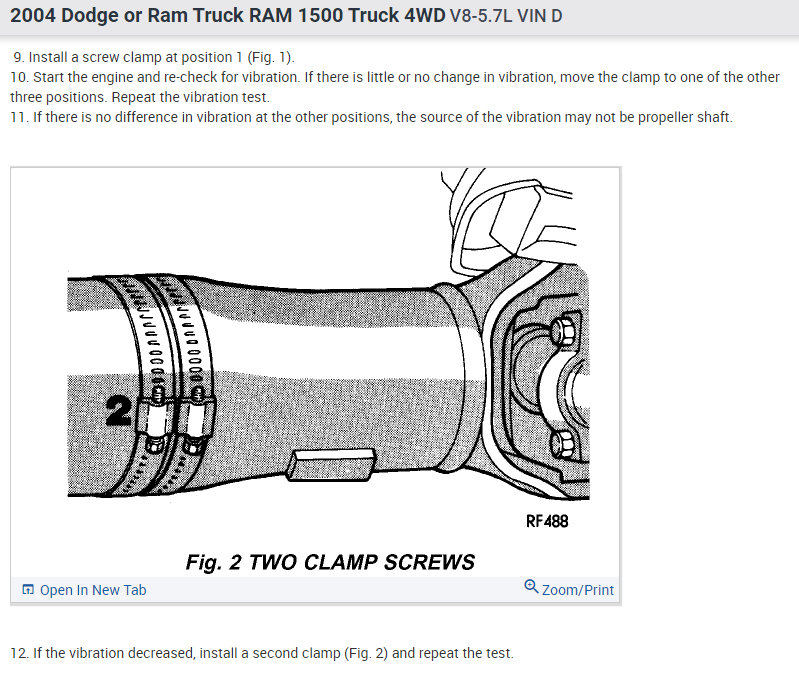 2004 Dodge or Ram Truck RAM 1500 Truck 4WD V8-5.7L VIN D

9. Install a screw clamp at position 1 (Fig. 1).
10. Start the engine and re-check for vibration. If there is little or no change in vibration, move the clamp to one of the other three positions. Repeat the vibration test.
11. If there is no difference in vibration at the other positions, the source of the vibration may not be propeller shaft.

2

RF488

Fig. 2 TWO CLAMP SCREWS

Open In New Tab

Zoom/Print

12. If the vibration decreased, install a second clamp (Fig. 2) and repeat the test.