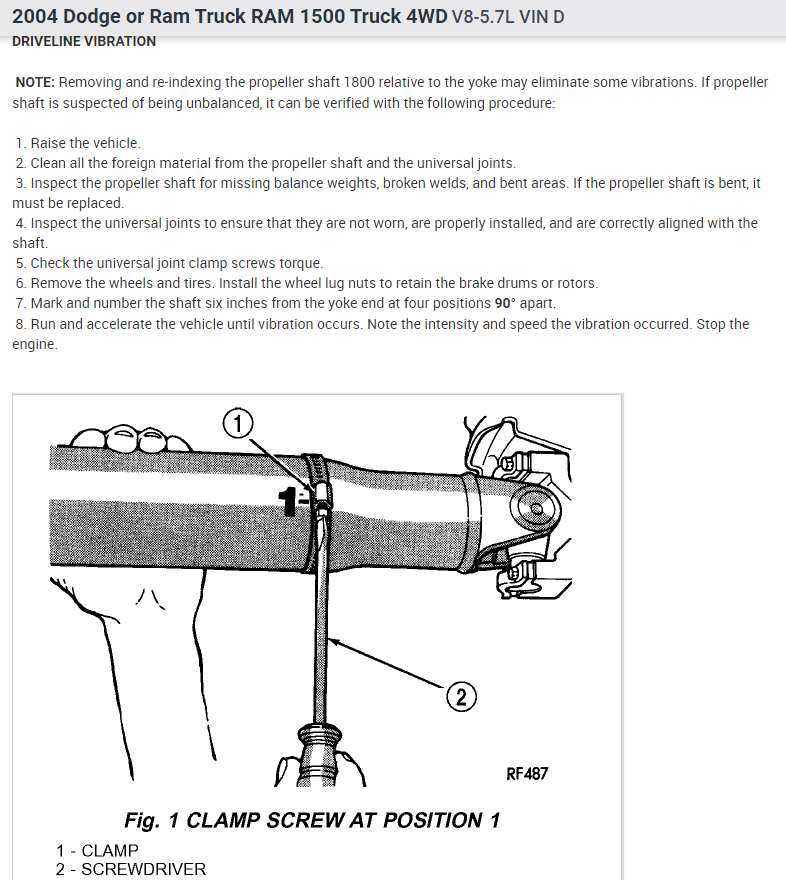 2004 Dodge or Ram Truck RAM 1500 Truck 4WD V8-5.7L VIN D
DRIVELINE VIBRATION

NOTE: Removing and re-indexing the propeller shaft 1800 relative to the yoke may eliminate some vibrations. If propeller shaft is suspected of being unbalanced, it can be verified with the following procedure:

1. Raise the vehicle.
2. Clean all the foreign material from the propeller shaft and the universal joints.
3. Inspect the propeller shaft for missing balance weights, broken welds, and bent areas. If the propeller shaft is bent, it must be replaced.
4. Inspect the universal joints to ensure that they are not worn, are properly installed, and are correctly aligned with the shaft.
5. Check the universal joint clamp screws torque.
6. Remove the wheels and tires. Install the wheel lug nuts to retain the brake drums or rotors.
7. Mark and number the shaft six inches from the yoke end at four positions 90° apart.
8. Run and accelerate the vehicle until vibration occurs. Note the intensity and speed the vibration occurred. Stop the engine.

1
1
2
RF487

Fig. 1 CLAMP SCREW AT POSITION 1
1 - CLAMP
2 - SCREWDRIVER