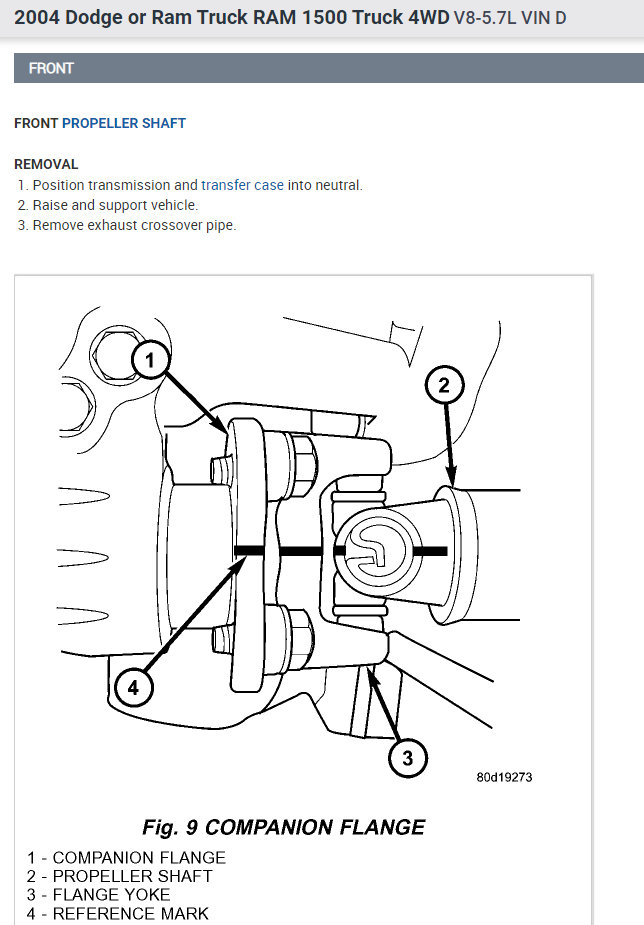 2004 Dodge or Ram Truck RAM 1500 Truck 4WD V8-5.7L VIN D

FRONT

FRONT PROPELLER SHAFT

REMOVAL
1. Position transmission and transfer case into neutral.
2. Raise and support vehicle.
3. Remove exhaust crossover pipe.

1
2
4
3
80d19273

Fig. 9 COMPANION FLANGE
1 - COMPANION FLANGE
2 - PROPELLER SHAFT
3 - FLANGE YOKE
4 - REFERENCE MARK