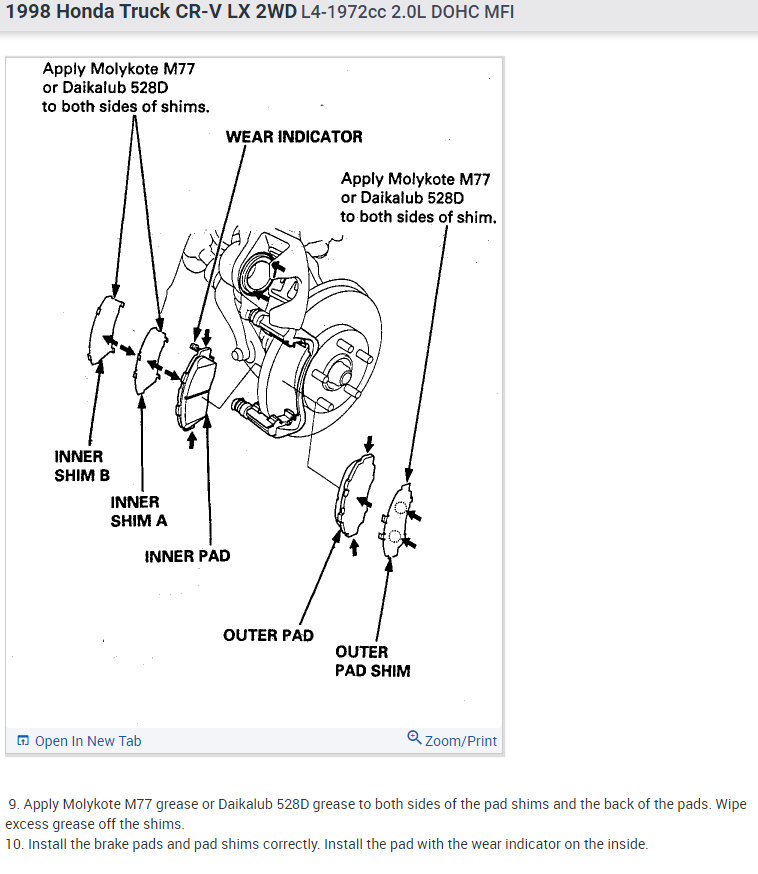 1998 Honda Truck CR-V LX 2WD L4-1972cc 2.0L DOHC MFI

Apply Molykote M77 or Daikalub 528D to both sides of shims.

WEAR INDICATOR

Apply Molykote M77 or Daikalub 528D to both sides of shim.

INNER SHIM B

INNER SHIM A

INNER PAD

OUTER PAD

OUTER PAD SHIM

Open In New Tab

Zoom/Print

9. Apply Molykote M77 grease or Daikalub 528D grease to both sides of the pad shims and the back of the pads. Wipe excess grease off the shims.
10. Install the brake pads and pad shims correctly. Install the pad with the wear indicator on the inside.